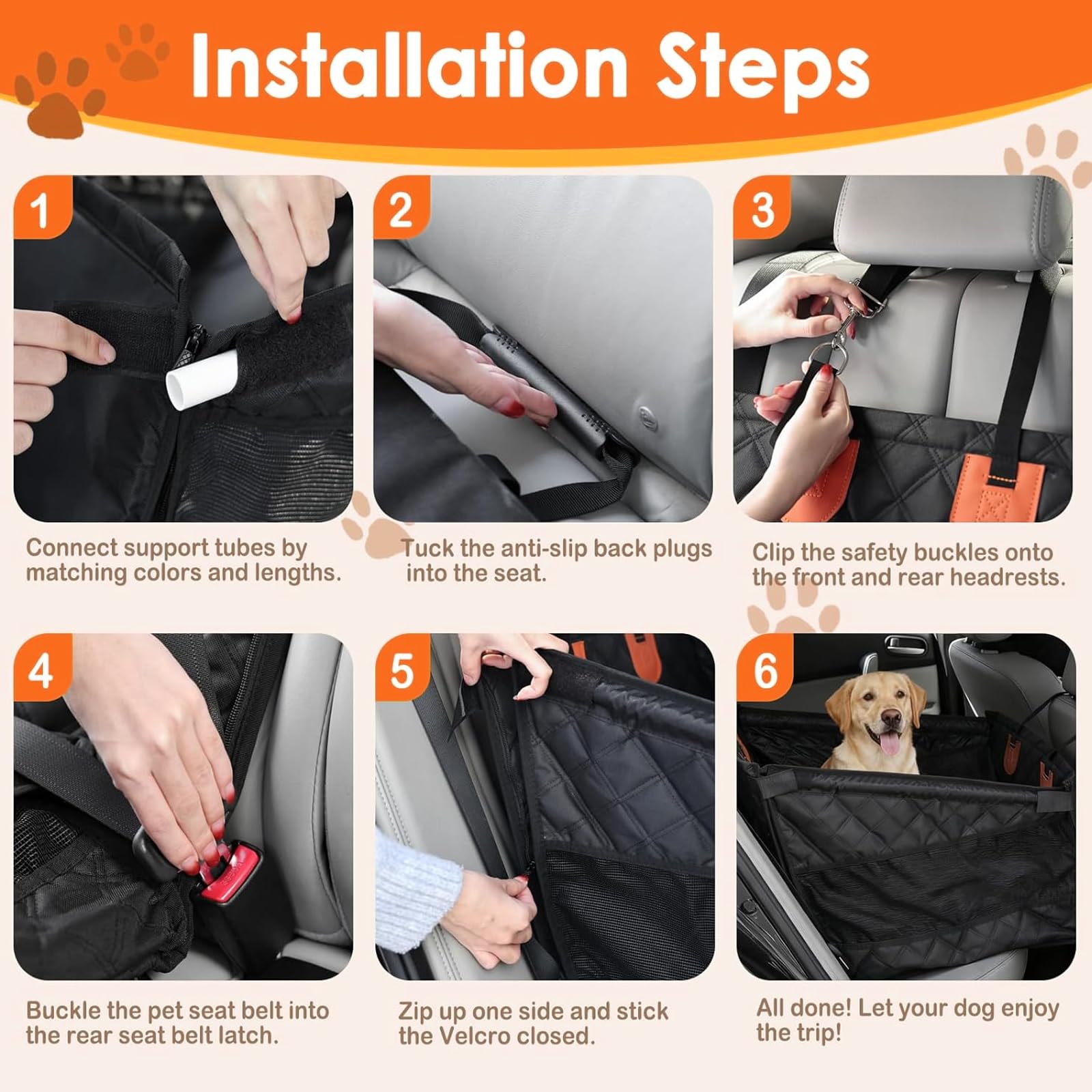 Installation Steps

1

Connect support tubes by matching colors and lengths.

2

Tuck the anti-slip back plugs into the seat.

3

Clip the safety buckles onto the front and rear headrests.

4

Buckle the pet seat belt into the rear seat belt latch.

5

Zip up one side and stick the Velcro closed.

6

All done! Let your dog enjoy the trip!