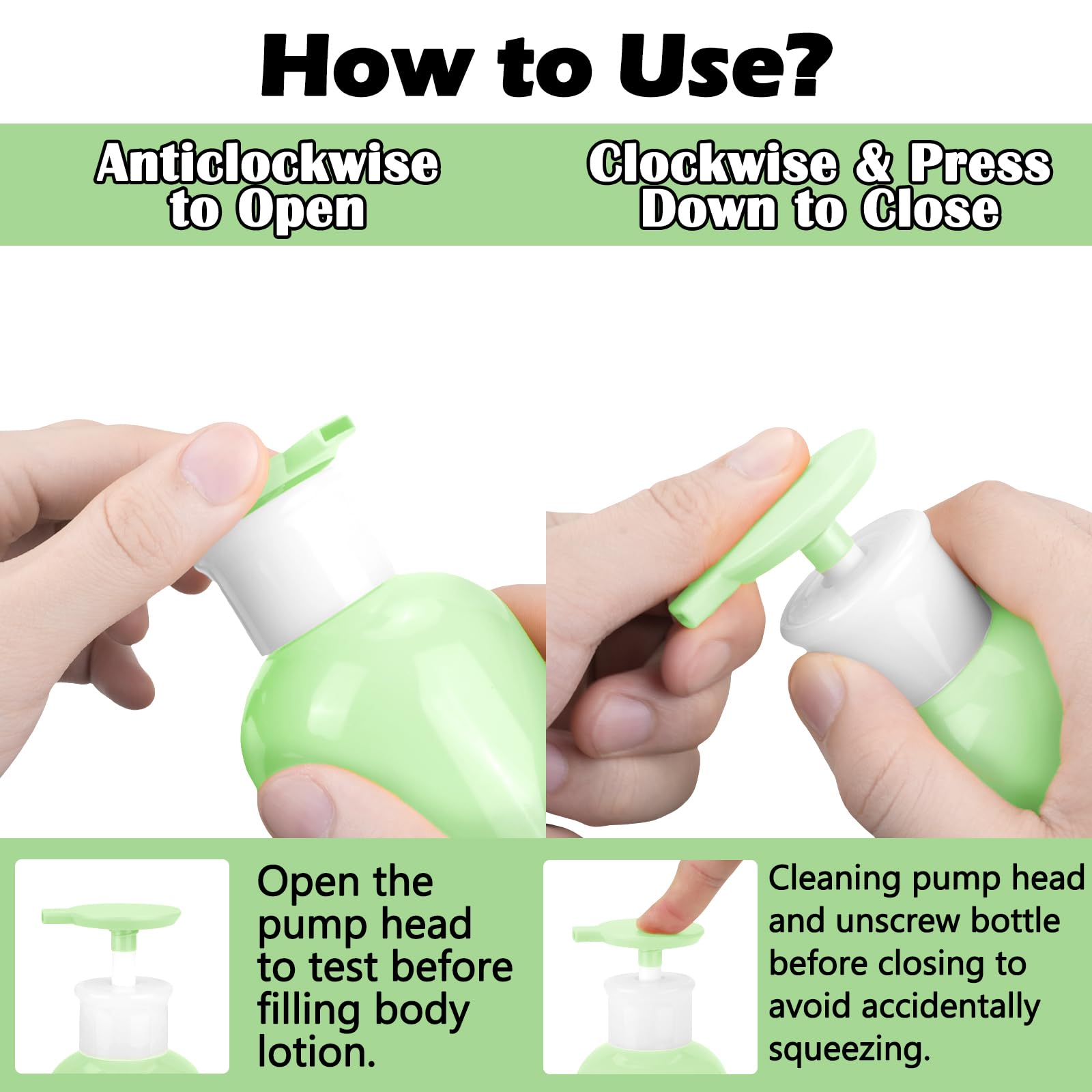 How to Use?

Anticlockwise to Open

Clockwise & Press Down to Close

Open the pump head to test before filling body lotion.

Cleaning pump head and unscrew bottle before closing to avoid accidentally squeezing.