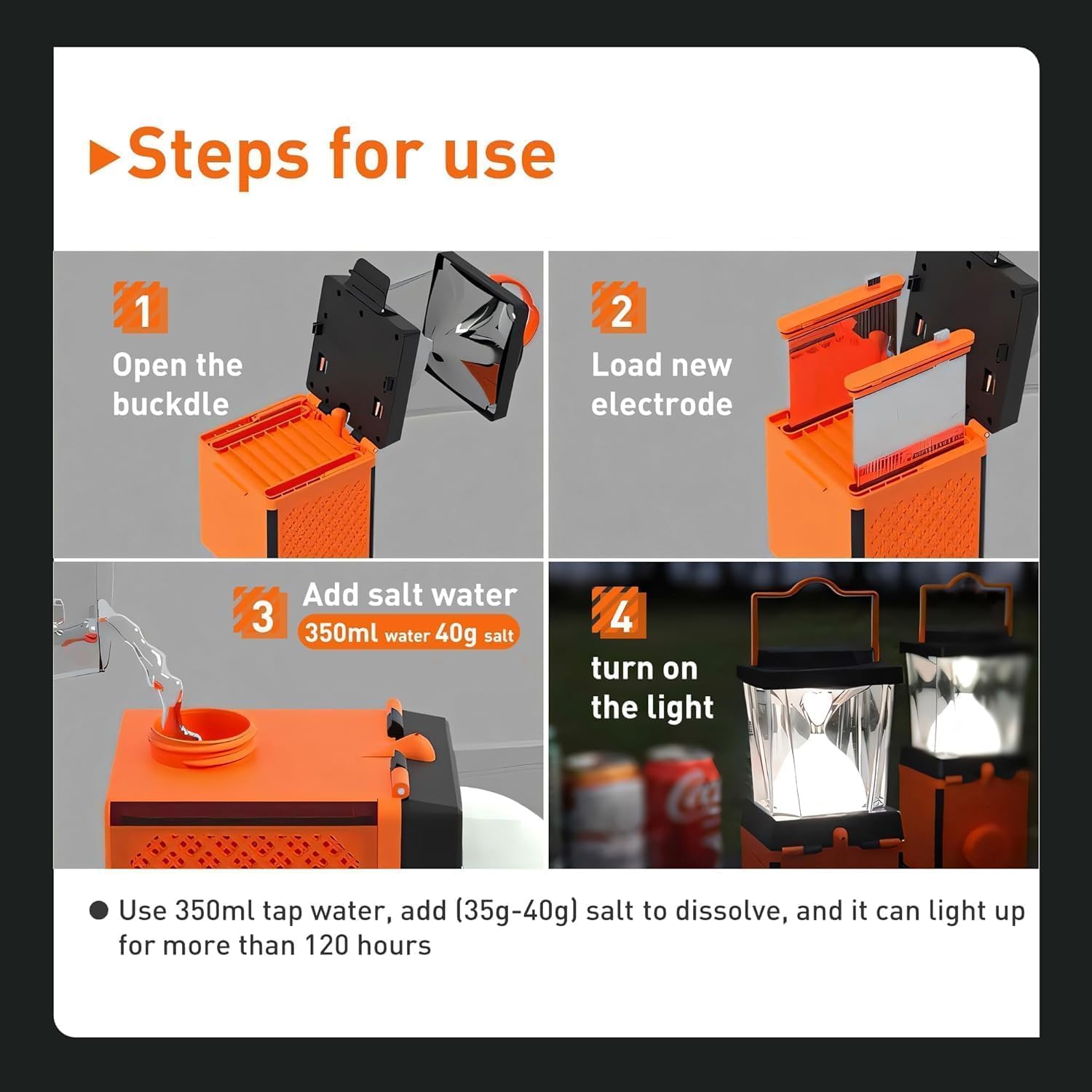 ▶Steps for use

1
Open the buckdle

2
Load new electrode

3
Add salt water
350ml water 40g salt

4
turn on the light

● Use 350ml tap water, add (35g-40g) salt to dissolve, and it can light up for more than 120 hours