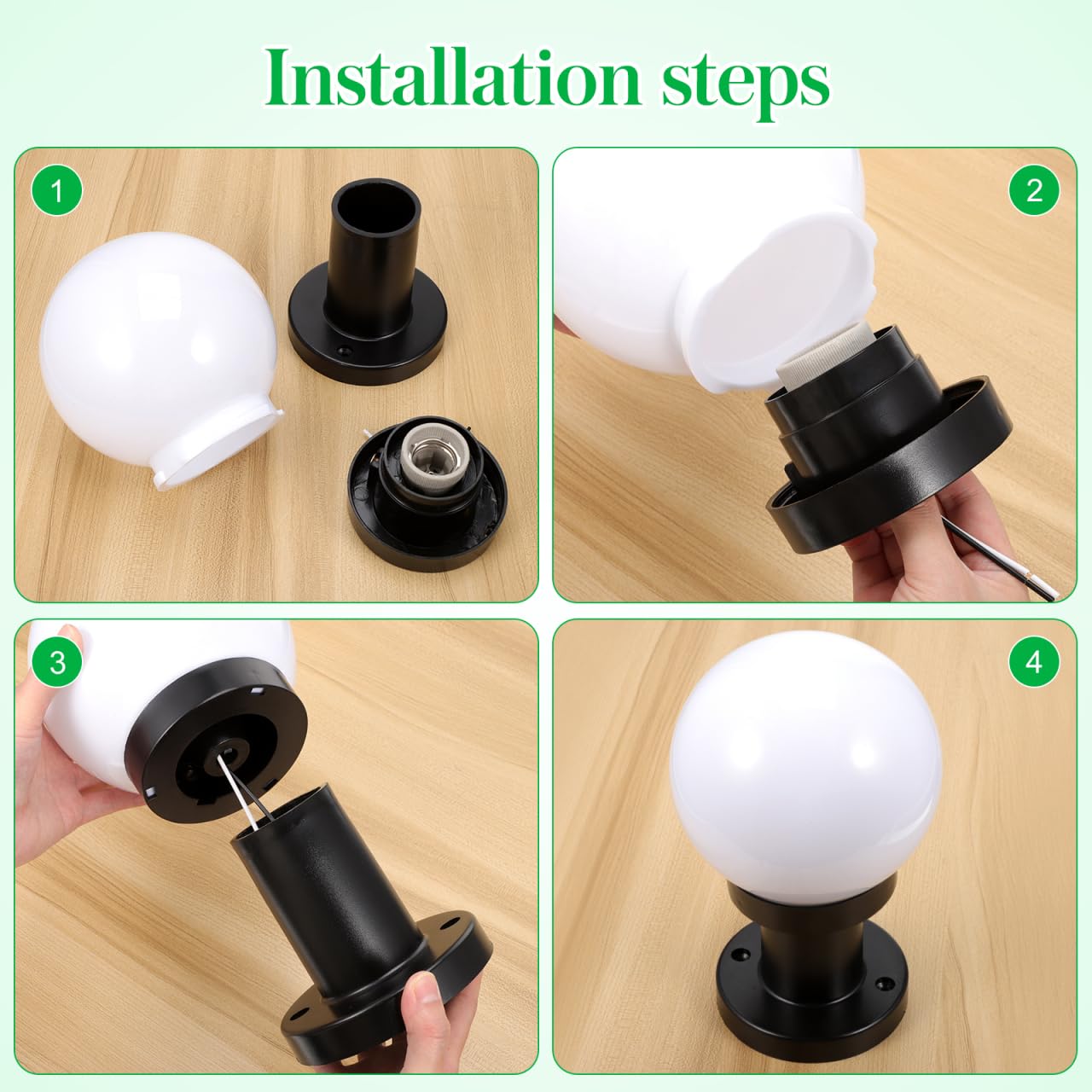 Installation steps

1

2

3

4