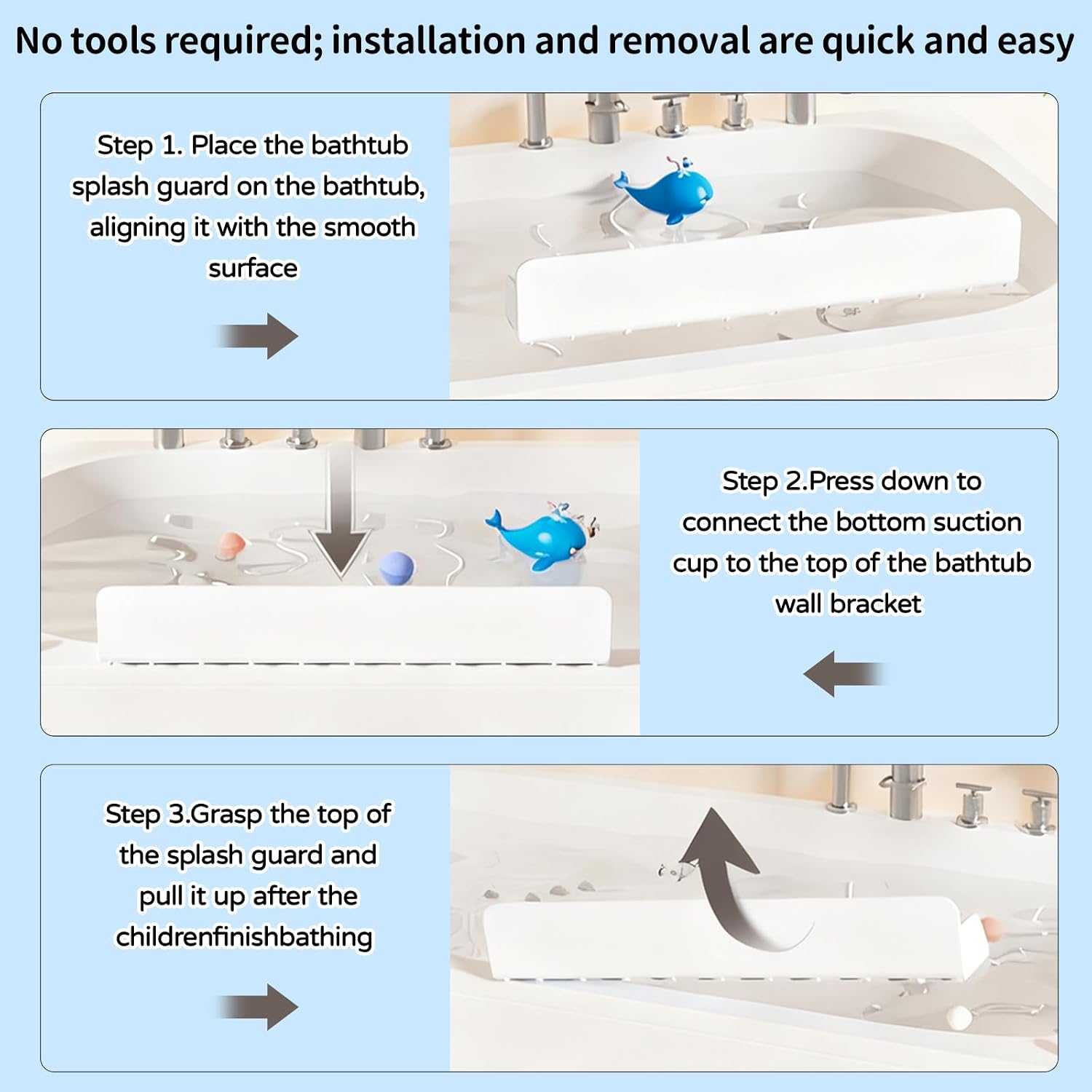 No tools required; installation and removal are quick and easy

Step 1. Place the bathtub splash guard on the bathtub, aligning it with the smooth surface

Step 2.Press down to connect the bottom suction cup to the top of the bathtub wall bracket

Step 3.Grasp the top of the splash guard and pull it up after the childrenfinishbathing