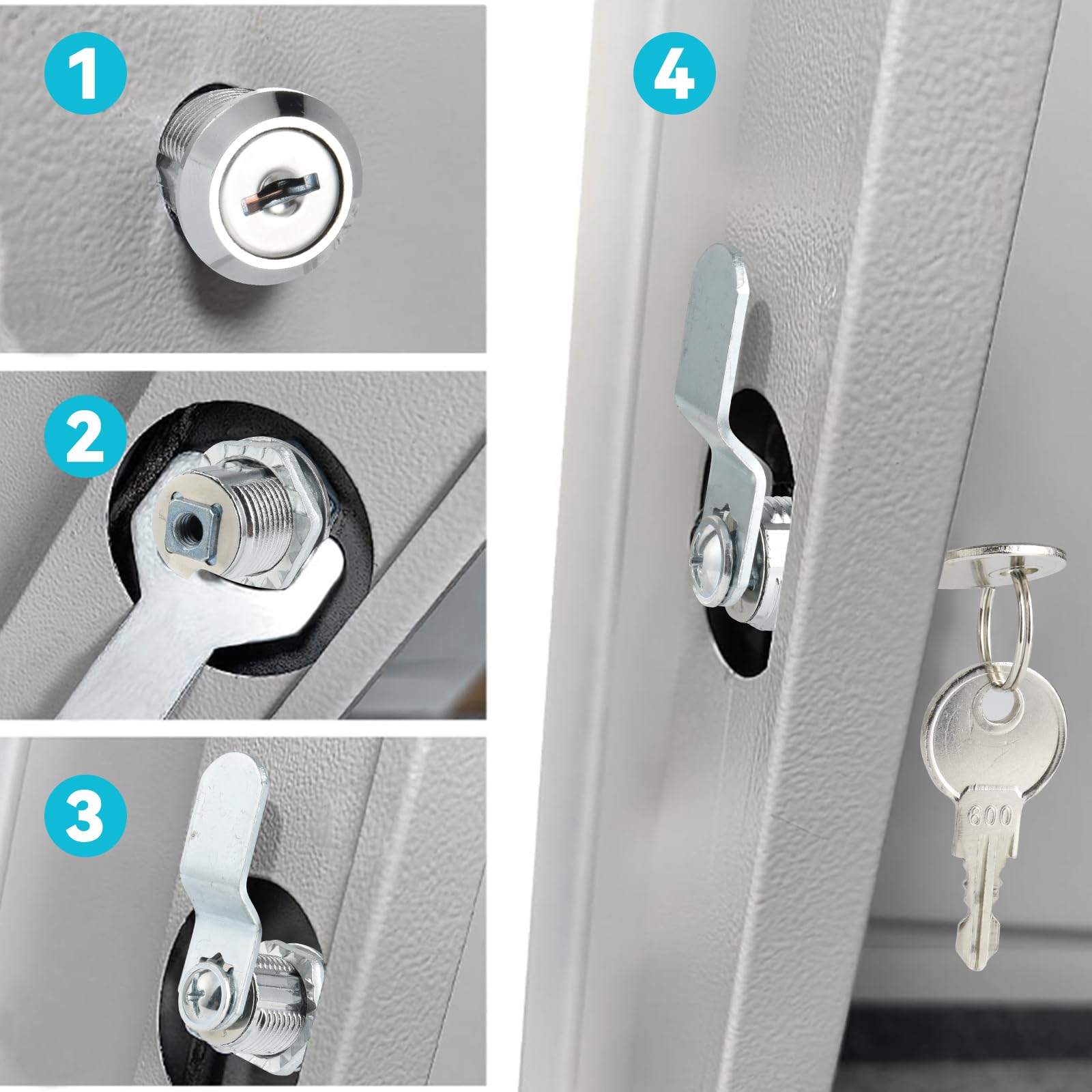 1

2

3

4

600