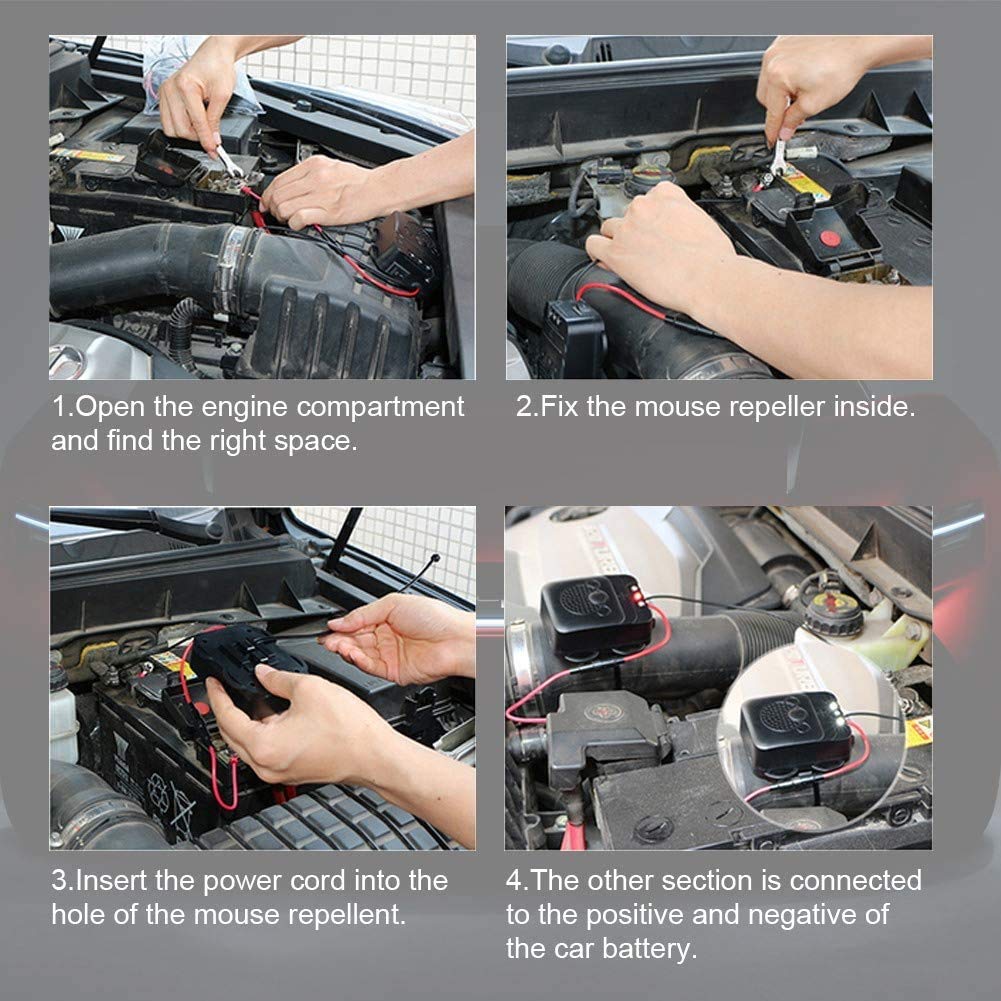 1.Open the engine compartment and find the right space.

2.Fix the mouse repeller inside.

3.Insert the power cord into the hole of the mouse repellent.

4.The other section is connected to the positive and negative of the car battery.