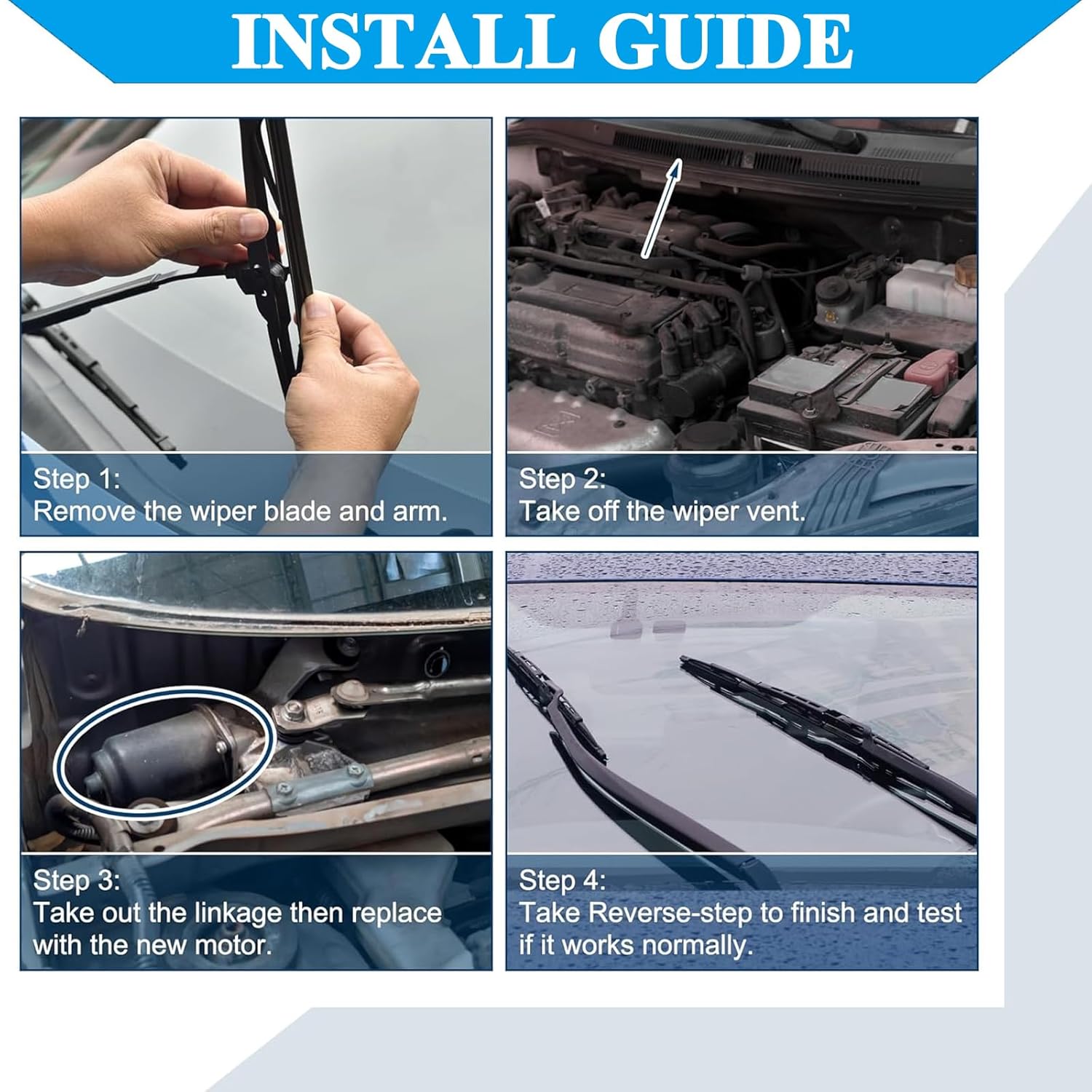 INSTALL GUIDE

Step 1:
Remove the wiper blade and arm.

Step 2:
Take off the wiper vent.

Step 3:
Take out the linkage then replace with the new motor.

Step 4:
Take Reverse-step to finish and test if it works normally.