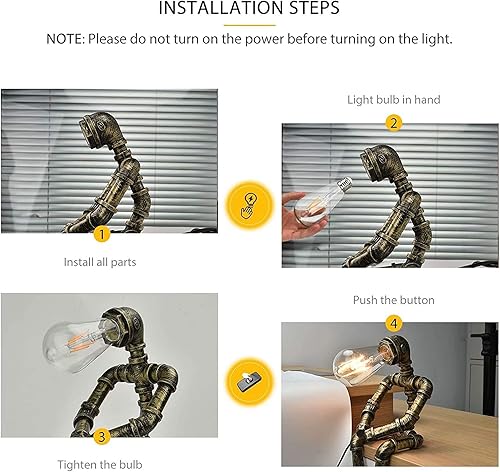 INSTALLATION STEPS

NOTE: Please do not turn on the power before turning on the light.

1

Install all parts

Light bulb in hand

2

3

Tighten the bulb

Push the button

4