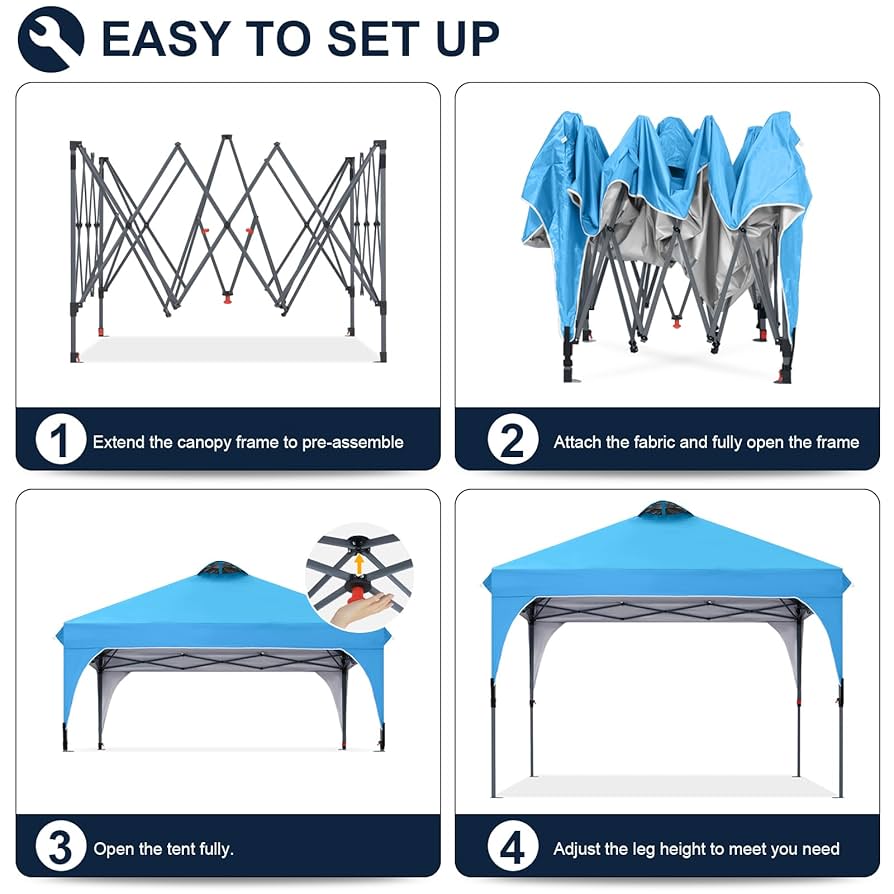 EASY TO SET UP

1 Extend the canopy frame to pre-assemble

2 Attach the fabric and fully open the frame

3 Open the tent fully.

4 Adjust the leg height to meet you need