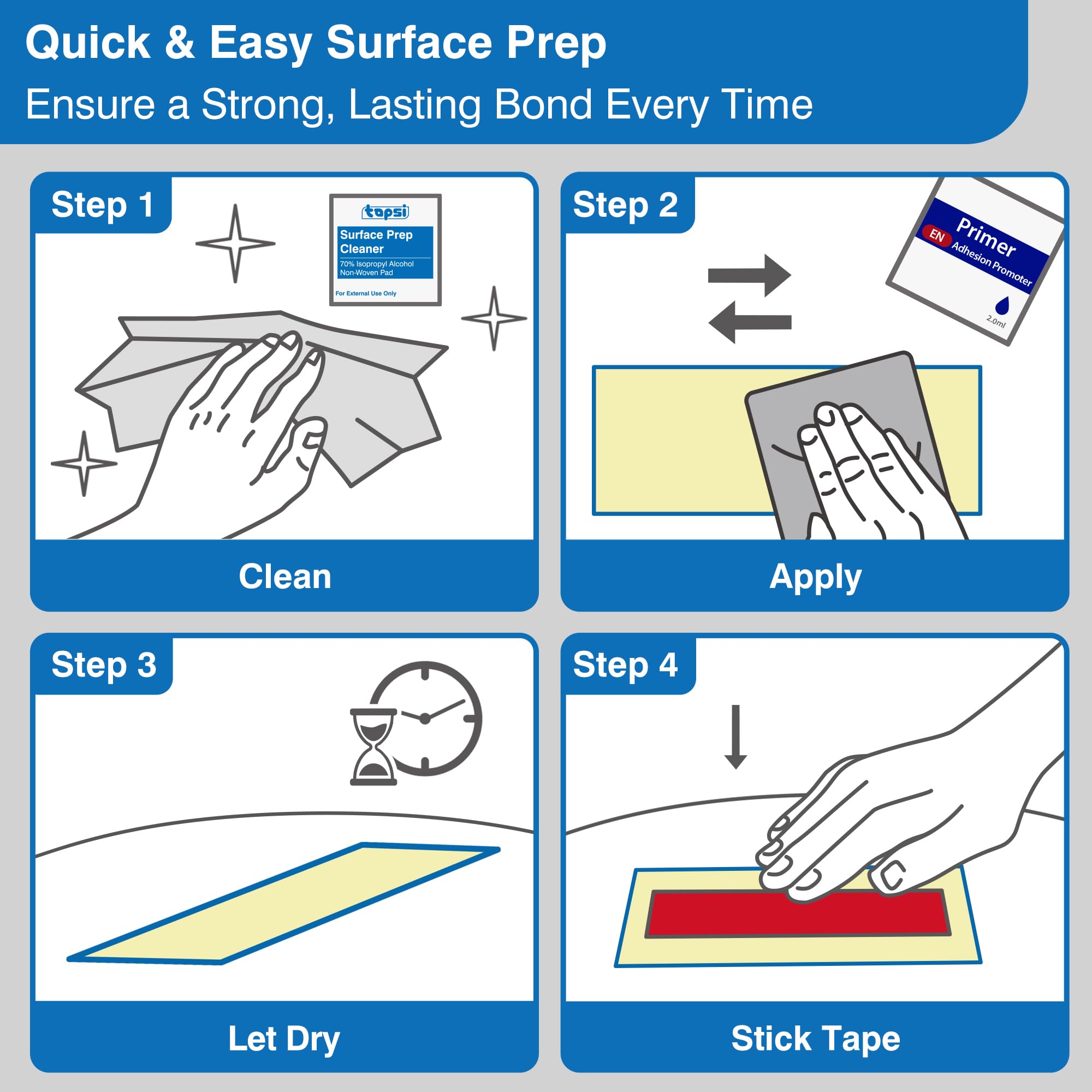 Quick & Easy Surface Prep
Ensure a Strong, Lasting Bond Every Time

Step 1

topsi
Surface Prep Cleaner
70% Isopropyl Alcohol Non-Woven Pad
For External Use Only

Clean

Step 2

Primer
EN Adhesion Promoter
2.0ml

Apply

Step 3

Let Dry

Step 4

Stick Tape