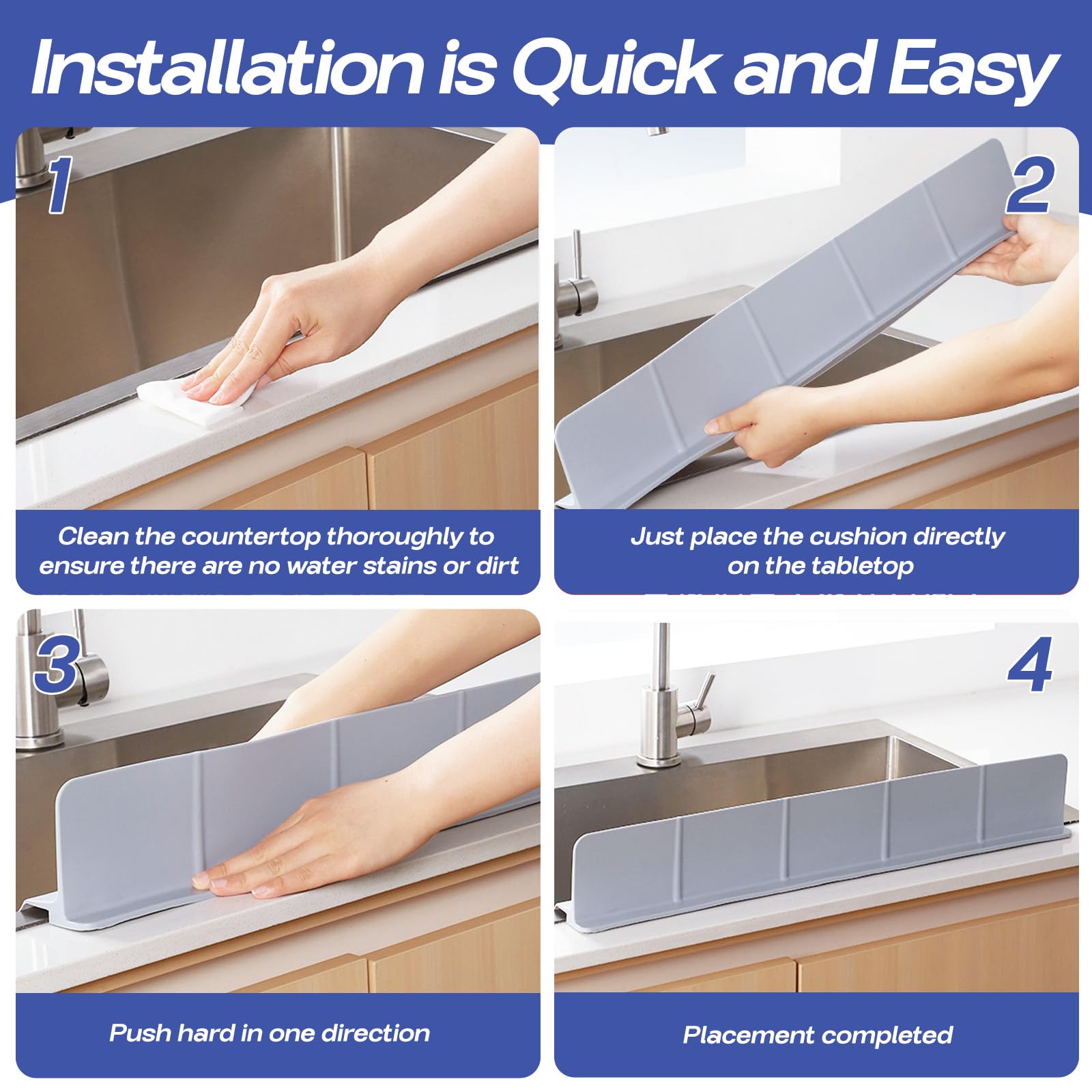 Installation is Quick and Easy

1

Clean the countertop thoroughly to ensure there are no water stains or dirt

2

Just place the cushion directly on the tabletop

3

Push hard in one direction

4

Placement completed