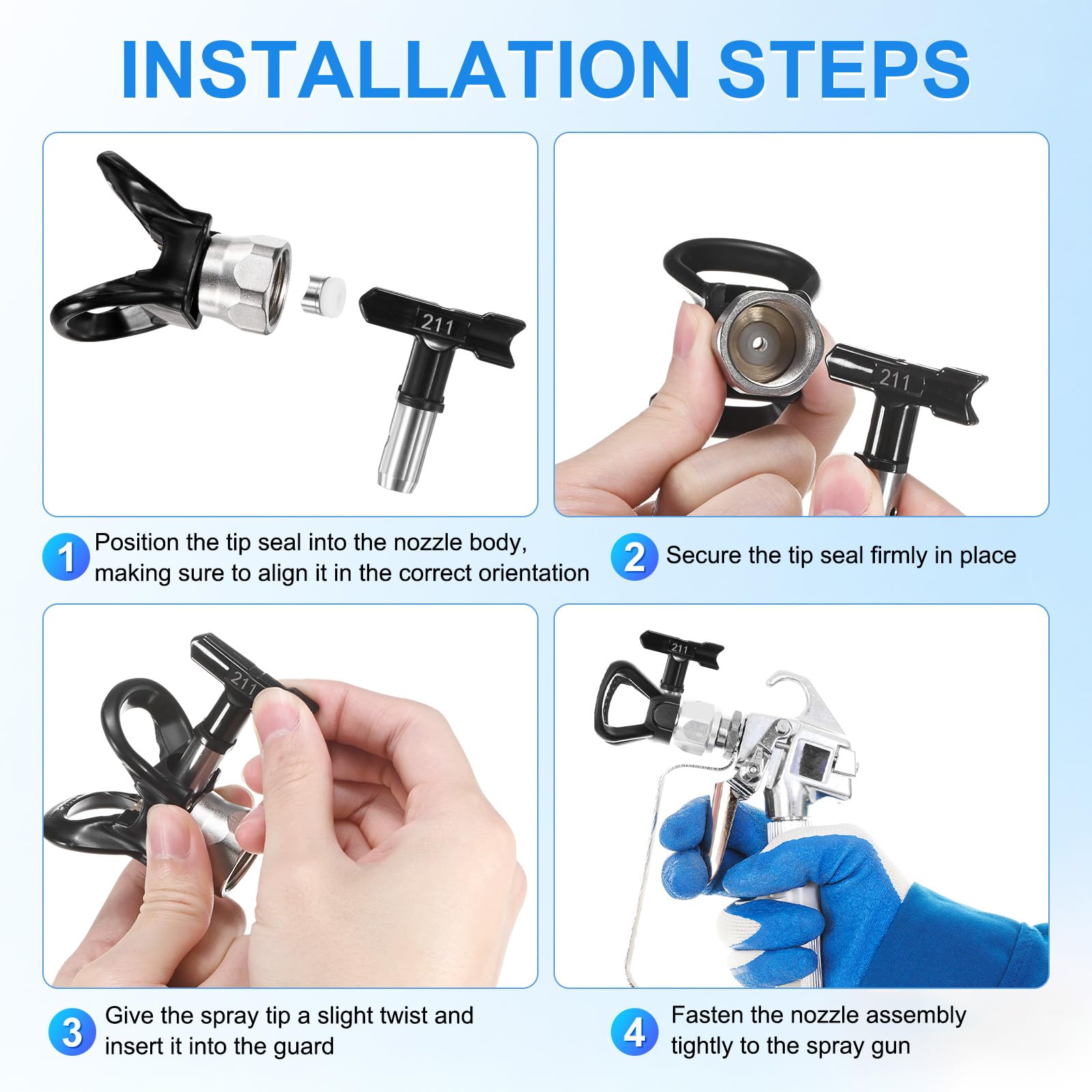 INSTALLATION STEPS

211

211

1 Position the tip seal into the nozzle body, making sure to align it in the correct orientation

2 Secure the tip seal firmly in place

211

211

3 Give the spray tip a slight twist and insert it into the guard

4 Fasten the nozzle assembly tightly to the spray gun