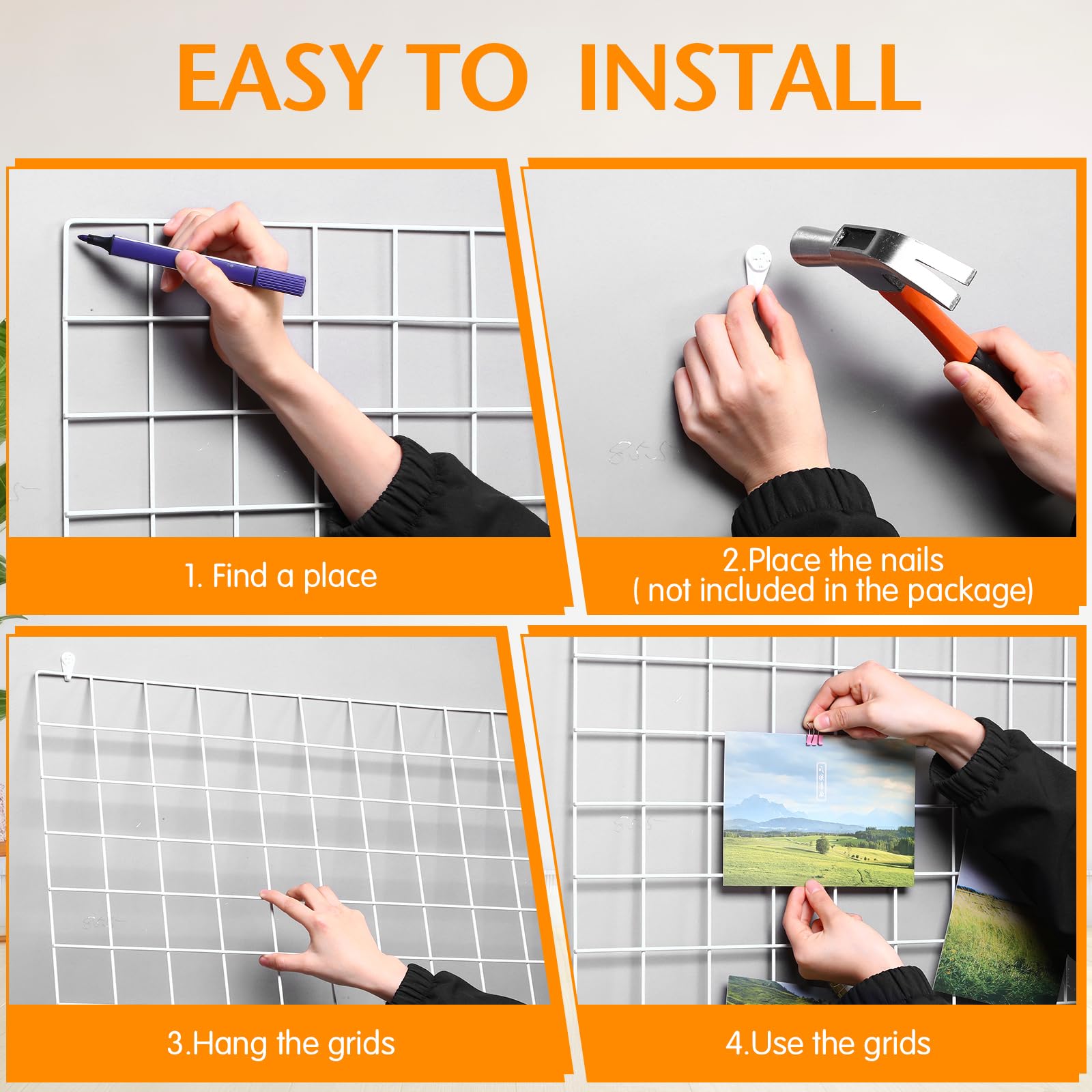 EASY TO INSTALL

1. Find a place

2.Place the nails
( not included in the package)

3.Hang the grids

4.Use the grids