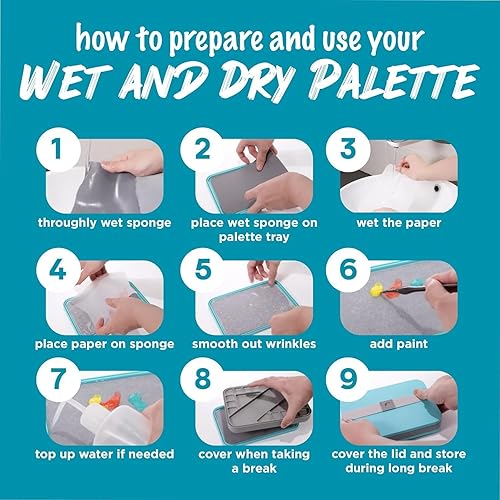 how to prepare and use your
WET AND DRY PALETTE

1
throughly wet sponge

2
place wet sponge on palette tray

3
wet the paper

4
place paper on sponge

5
smooth out wrinkles

6
add paint

7
top up water if needed

8
cover when taking a break

9
cover the lid and store during long break