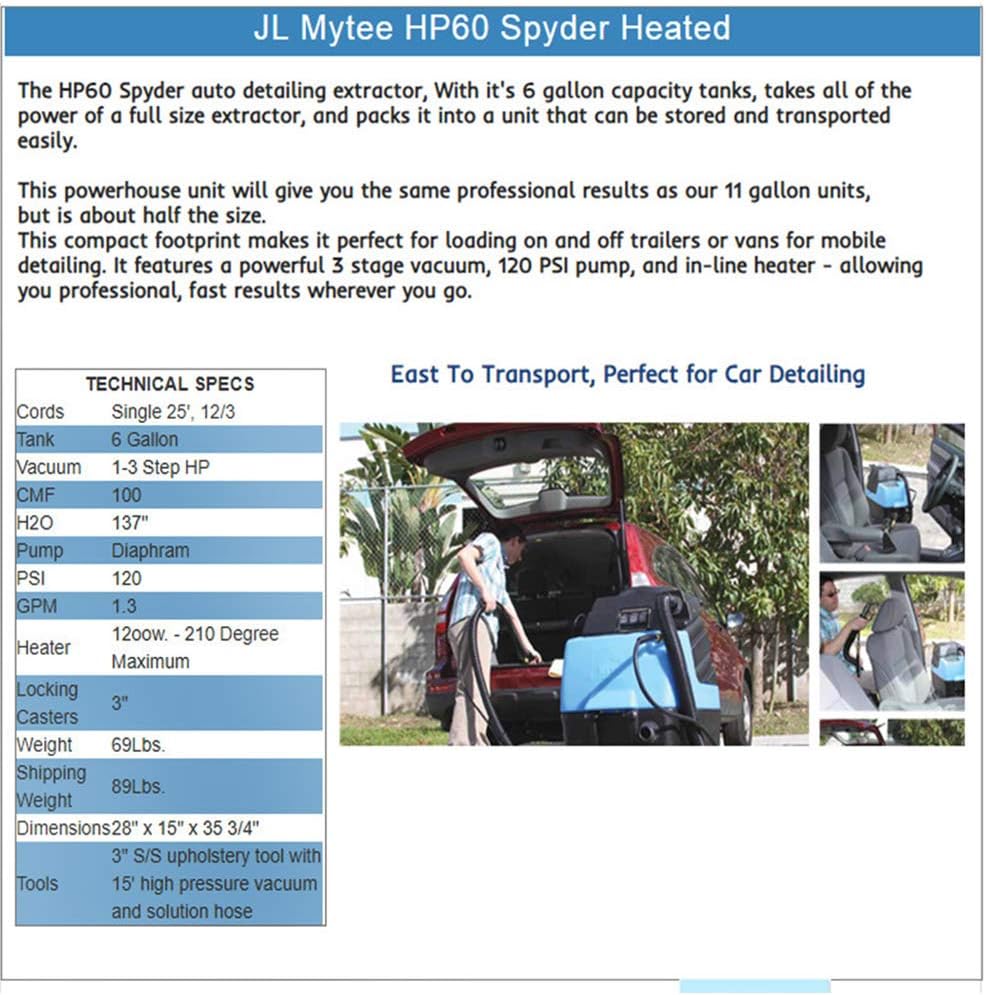 JL Mytee HP60 Spyder Heated

The HP60 Spyder auto detailing extractor, With it's 6 gallon capacity tanks, takes all of the power of a full size extractor, and packs it into a unit that can be stored and transported easily.

This powerhouse unit will give you the same professional results as our 11 gallon units, but is about half the size.
This compact footprint makes it perfect for loading on and off trailers or vans for mobile detailing. It features a powerful 3 stage vacuum, 120 PSI pump, and in-line heater - allowing you professional, fast results wherever you go.

| TECHNICAL SPECS | |
|---|---|
| Cords | Single 25', 12/3 |
| Tank | 6 Gallon |
| Vacuum | 1-3 Step HP |
| CMF | 100 |
| H2O | 137" |
| Pump | Diaphram |
| PSI | 120 |
| GPM | 1.3 |
| Heater | 12oow. - 210 Degree Maximum |
| Locking Casters | 3" |
| Weight | 69Lbs. |
| Shipping Weight | 89Lbs. |
| Dimensions | 28" x 15" x 35 3/4" |
| Tools | 3" S/S upholstery tool with 15' high pressure vacuum and solution hose |

East To Transport, Perfect for Car Detailing