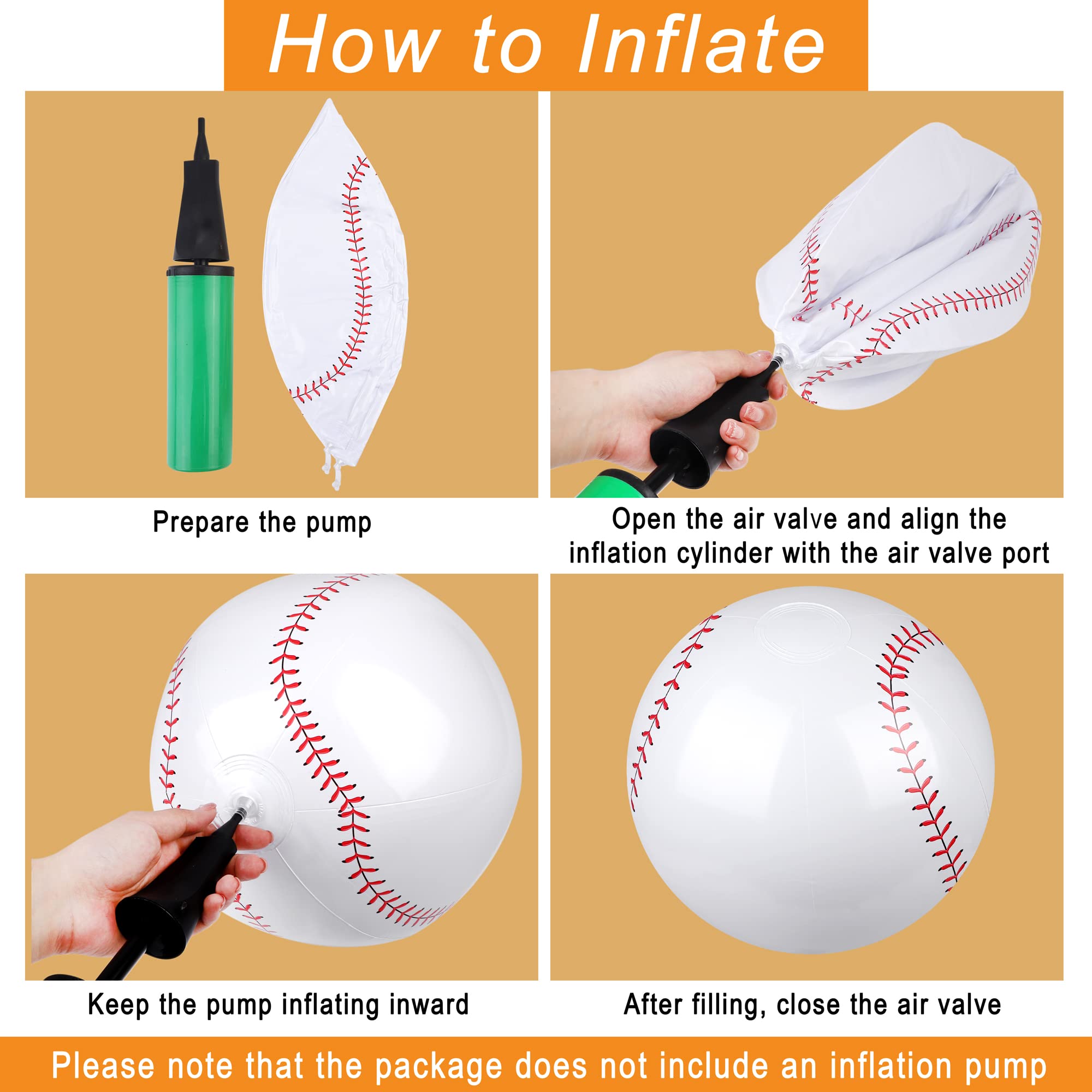 How to Inflate

Prepare the pump

Open the air valve and align the inflation cylinder with the air valve port

Keep the pump inflating inward

After filling, close the air valve

Please note that the package does not include an inflation pump