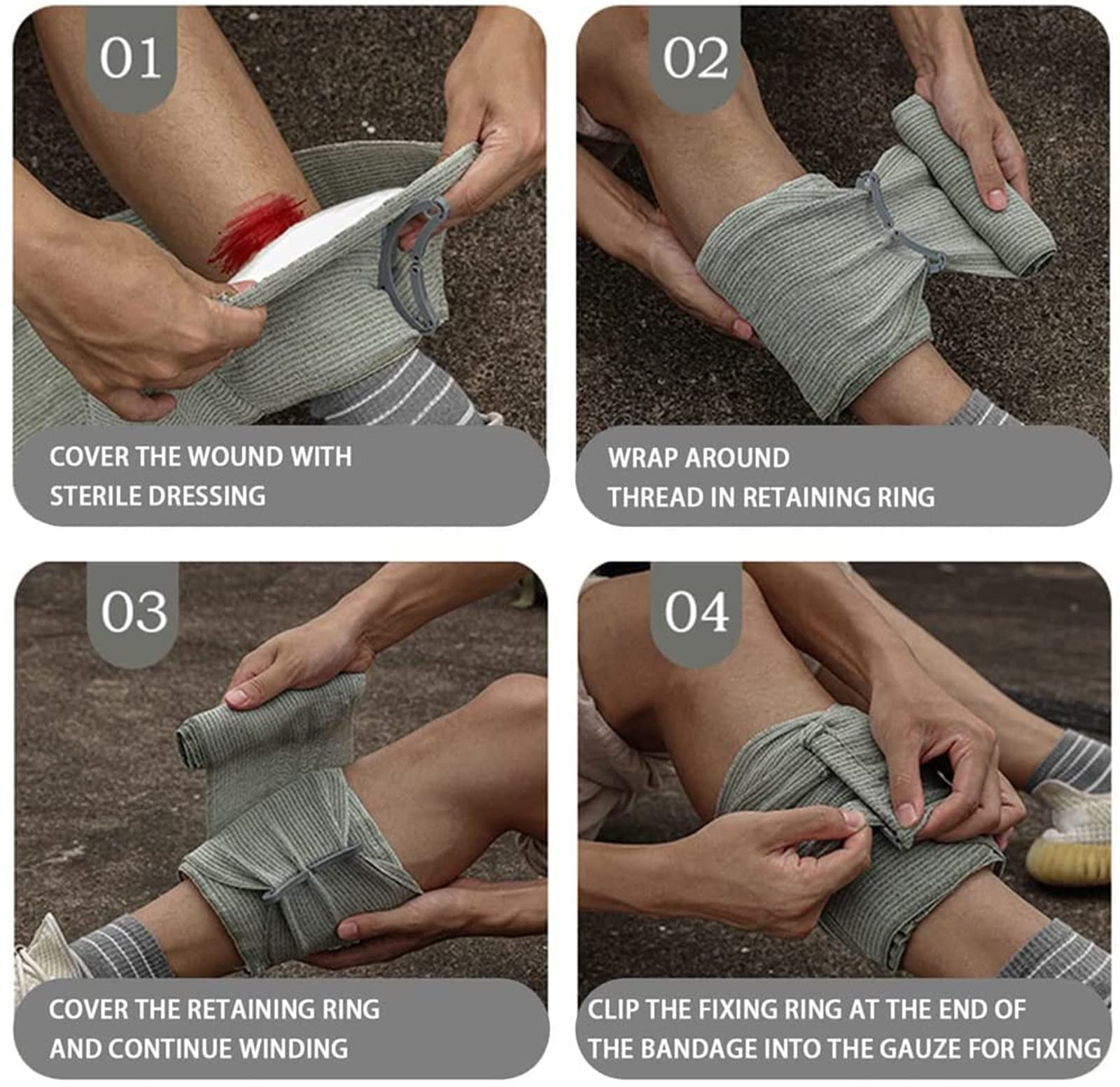 01

COVER THE WOUND WITH STERILE DRESSING

02

WRAP AROUND THREAD IN RETAINING RING

03

COVER THE RETAINING RING AND CONTINUE WINDING

04

CLIP THE FIXING RING AT THE END OF THE BANDAGE INTO THE GAUZE FOR FIXING