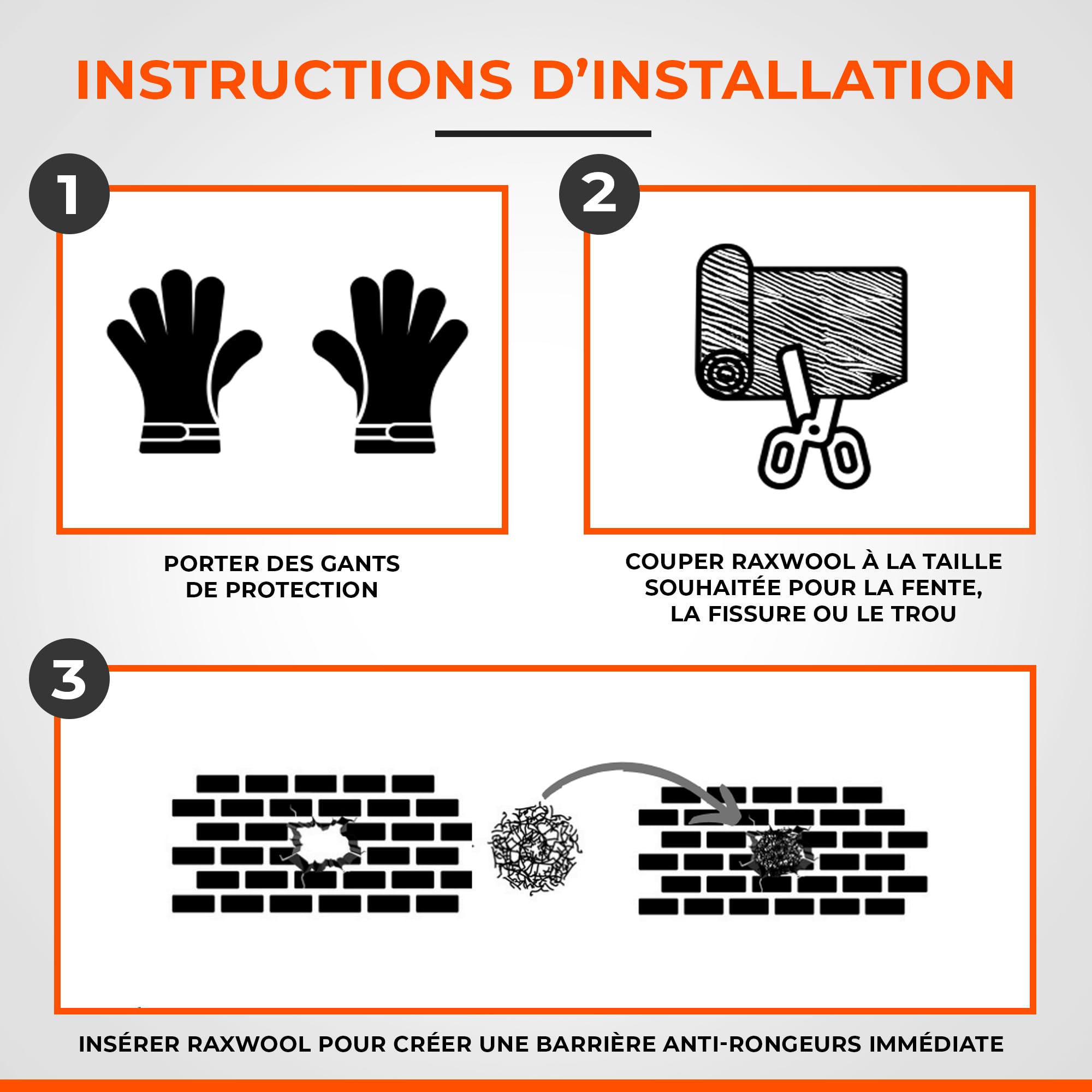 INSTRUCTIONS D'INSTALLATION

1

PORTER DES GANTS DE PROTECTION

2

COUPER RAXWOOL À LA TAILLE SOUHAITÉE POUR LA FENTE, LA FISSURE OU LE TROU

3

INSÉRER RAXWOOL POUR CRÉER UNE BARRIÈRE ANTI-RONGEURS IMMÉDIATE