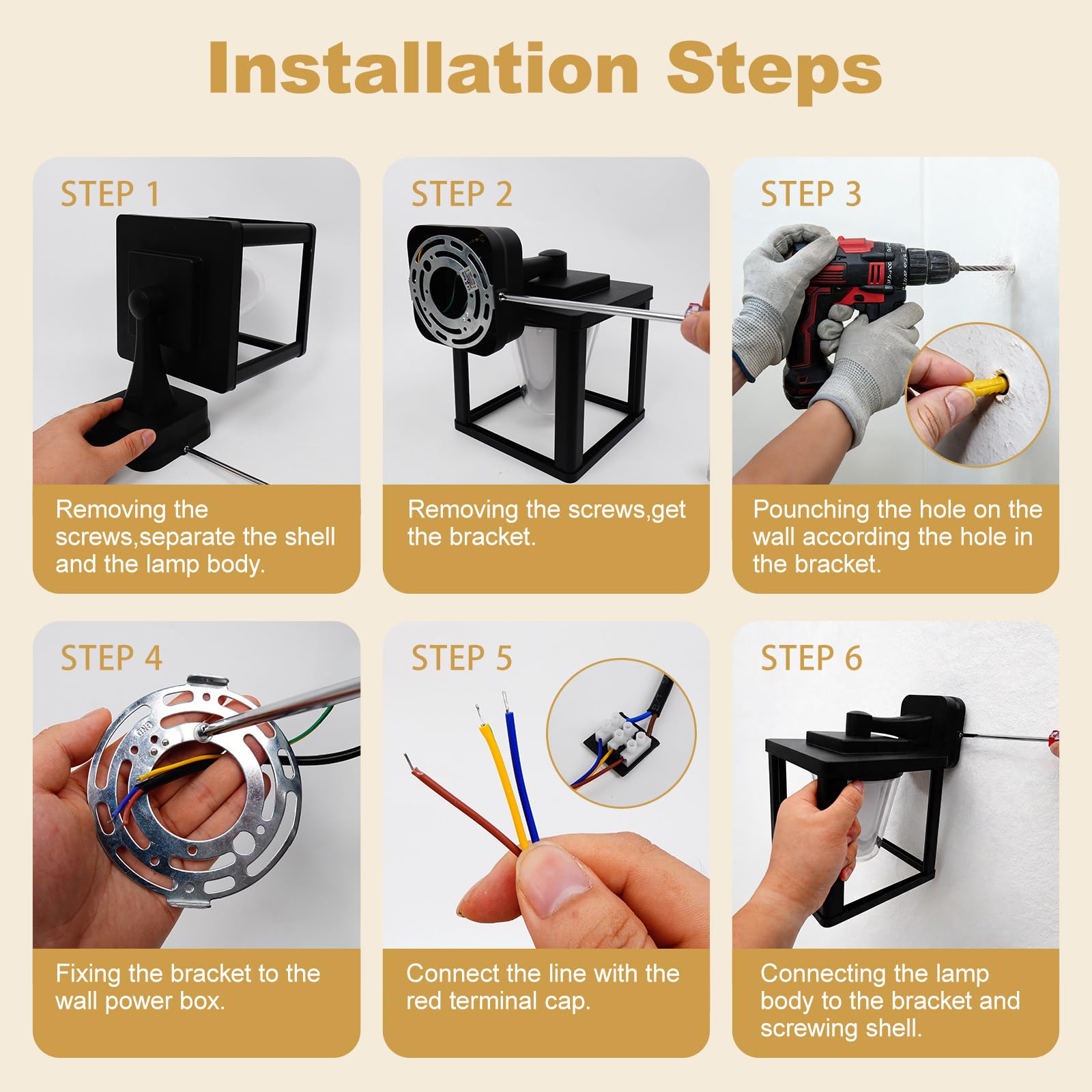 Installation Steps

STEP 1

Removing the screws,separate the shell and the lamp body.

STEP 2

Removing the screws,get the bracket.

STEP 3

Pounching the hole on the wall according the hole in the bracket.

STEP 4

GND

Fixing the bracket to the wall power box.

STEP 5

Connect the line with the red terminal cap.

STEP 6

Connecting the lamp body to the bracket and screwing shell.