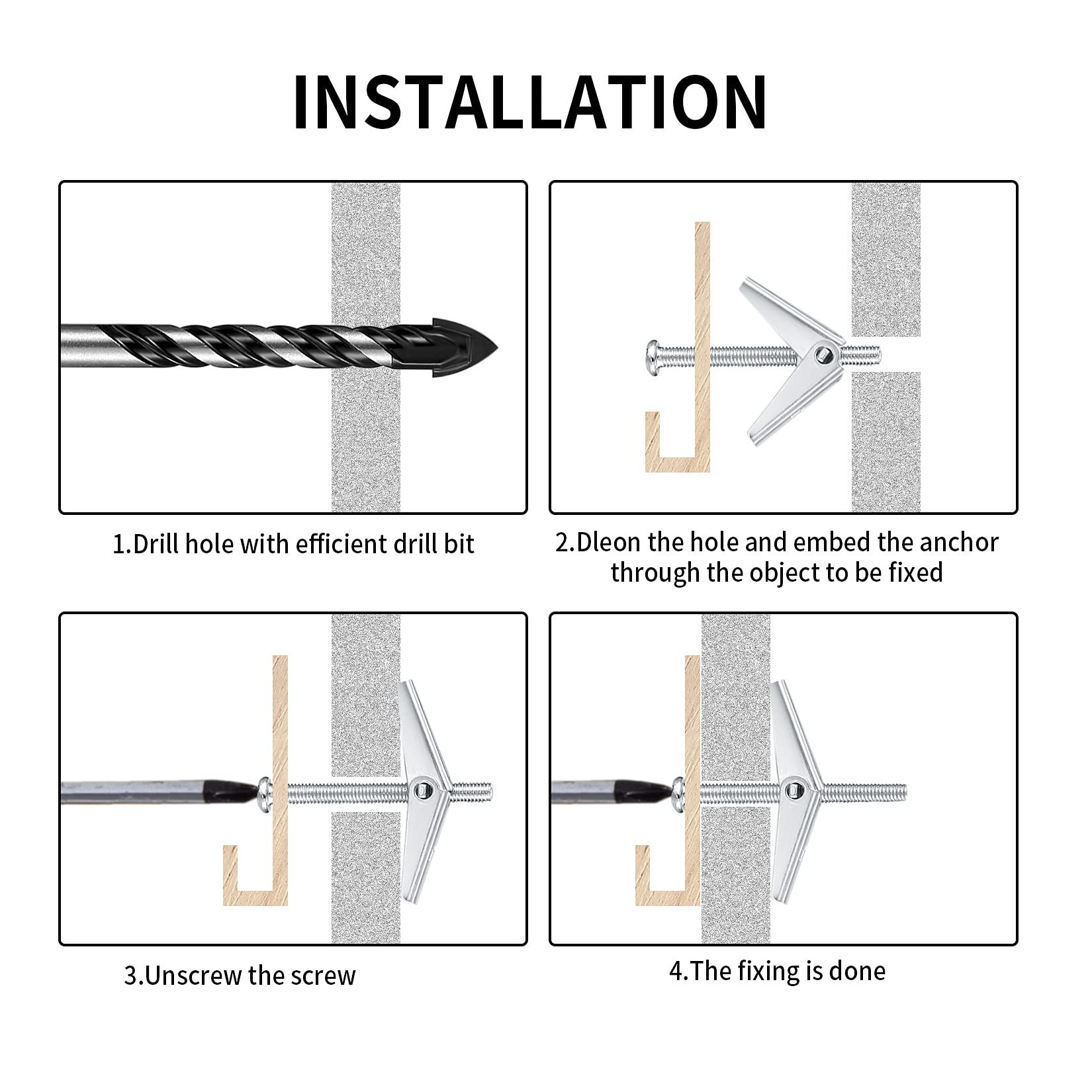 INSTALLATION

1.Drill hole with efficient drill bit

2.Dleon the hole and embed the anchor through the object to be fixed

3.Unscrew the screw

4.The fixing is done