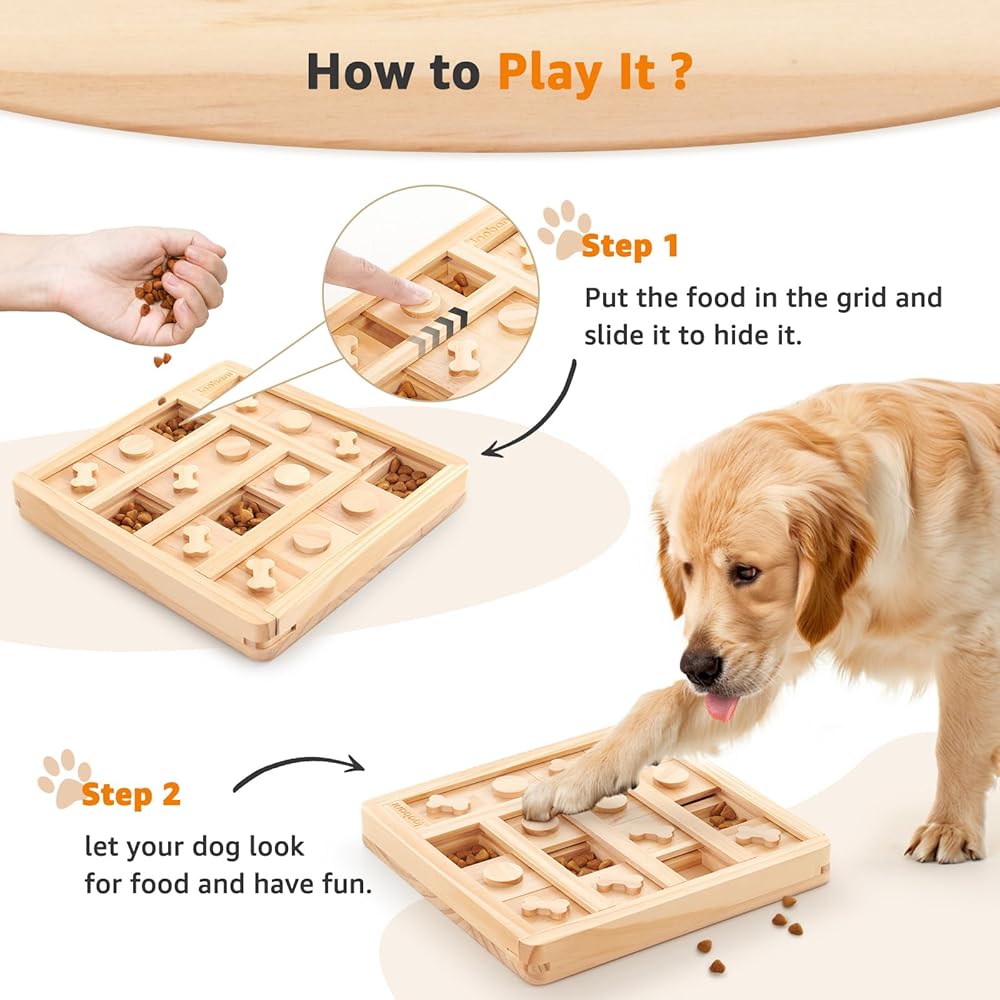 How to Play It ?

Step 1

Put the food in the grid and slide it to hide it.

Step 2

let your dog look for food and have fun.