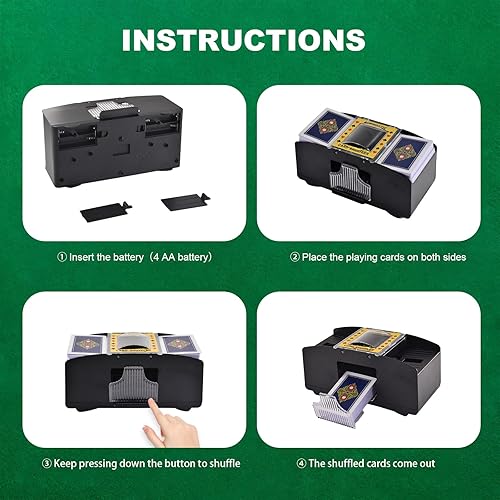 INSTRUCTIONS

① Insert the battery（4 AA battery）

② Place the playing cards on both sides

③ Keep pressing down the button to shuffle

④ The shuffled cards come out