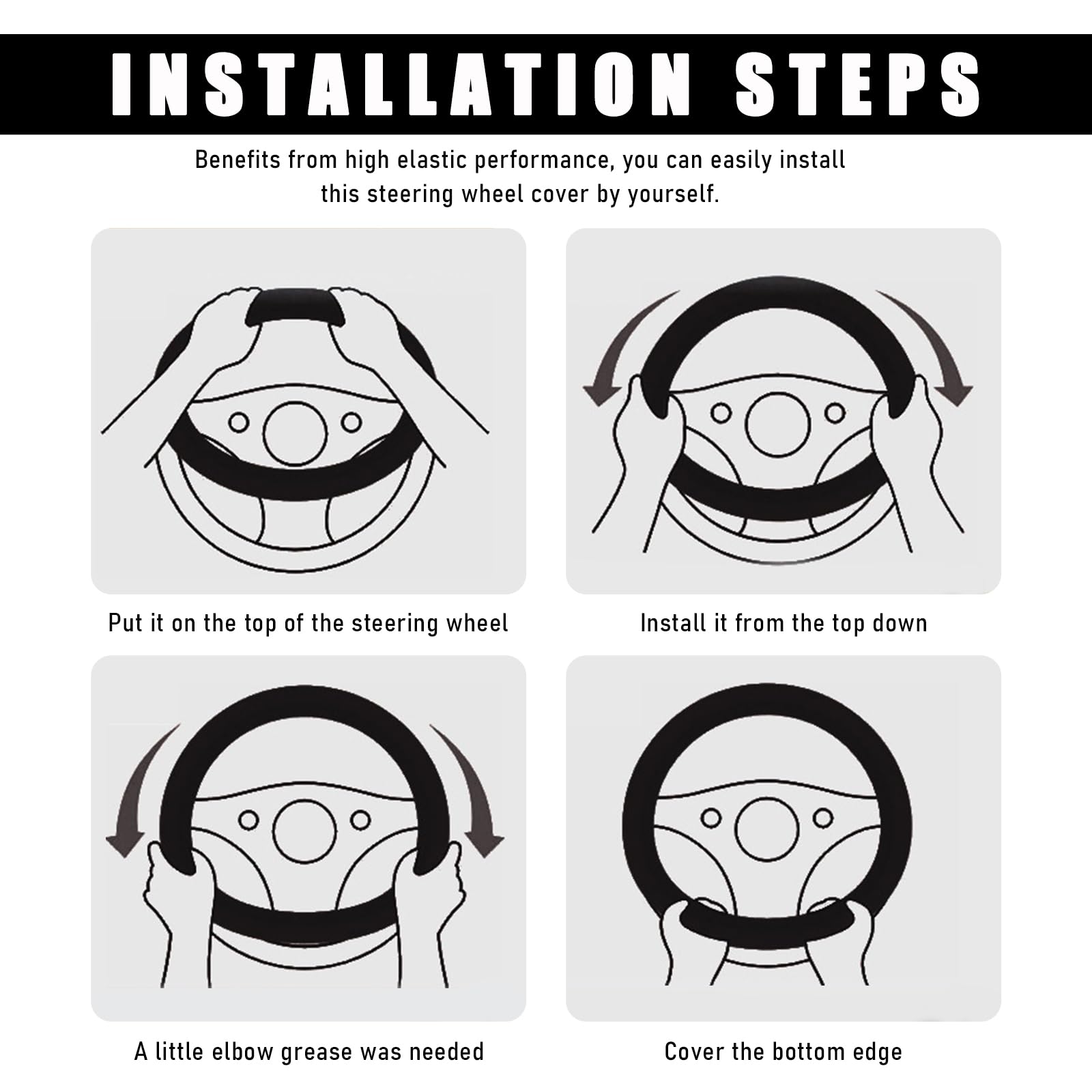 INSTALLATION STEPS

Benefits from high elastic performance, you can easily install this steering wheel cover by yourself.

Put it on the top of the steering wheel

Install it from the top down

A little elbow grease was needed

Cover the bottom edge