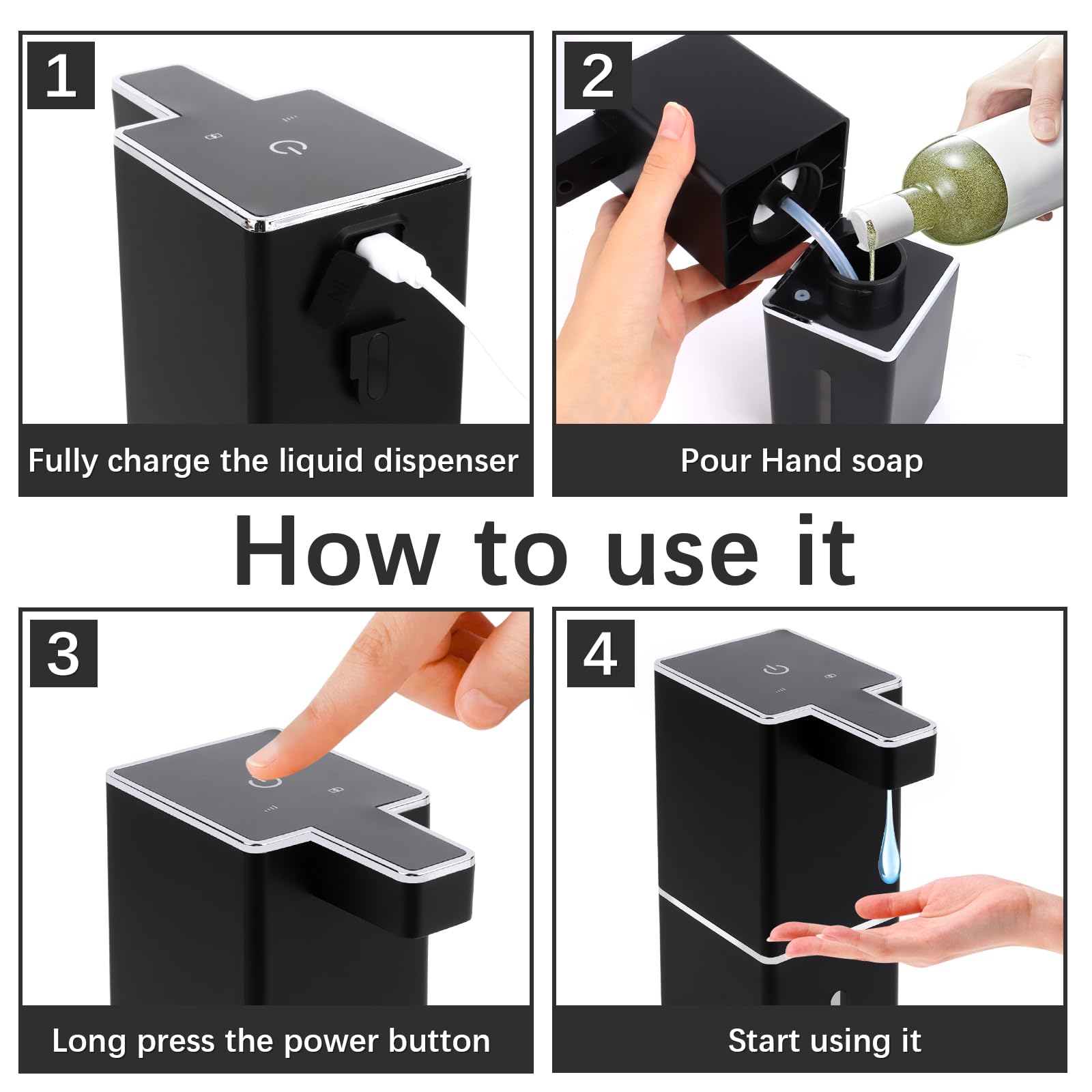 1

Fully charge the liquid dispenser

2

Pour Hand soap

How to use it

3

Long press the power button

4

Start using it