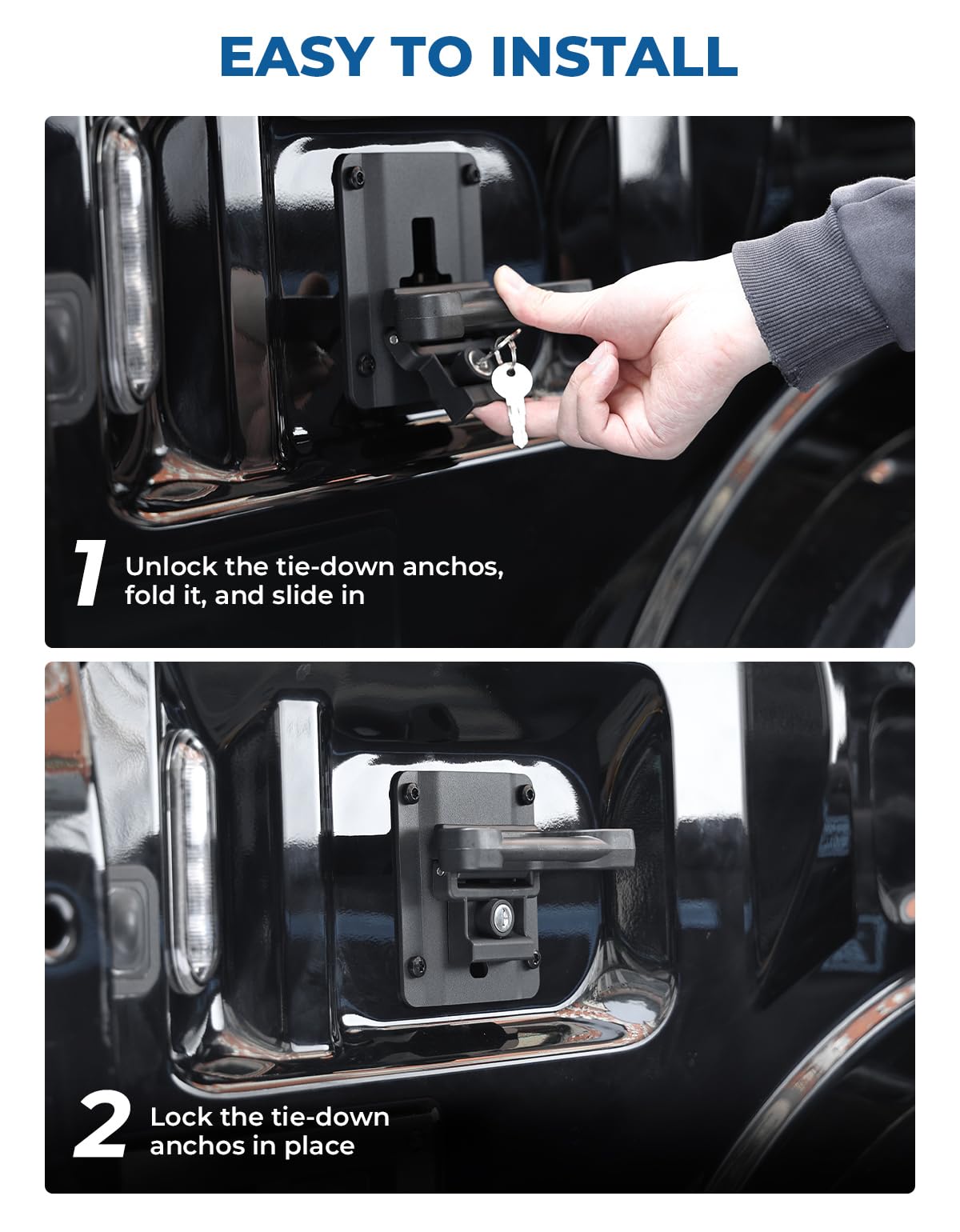 EASY TO INSTALL

1 Unlock the tie-down anchos, fold it, and slide in

2 Lock the tie-down anchos in place