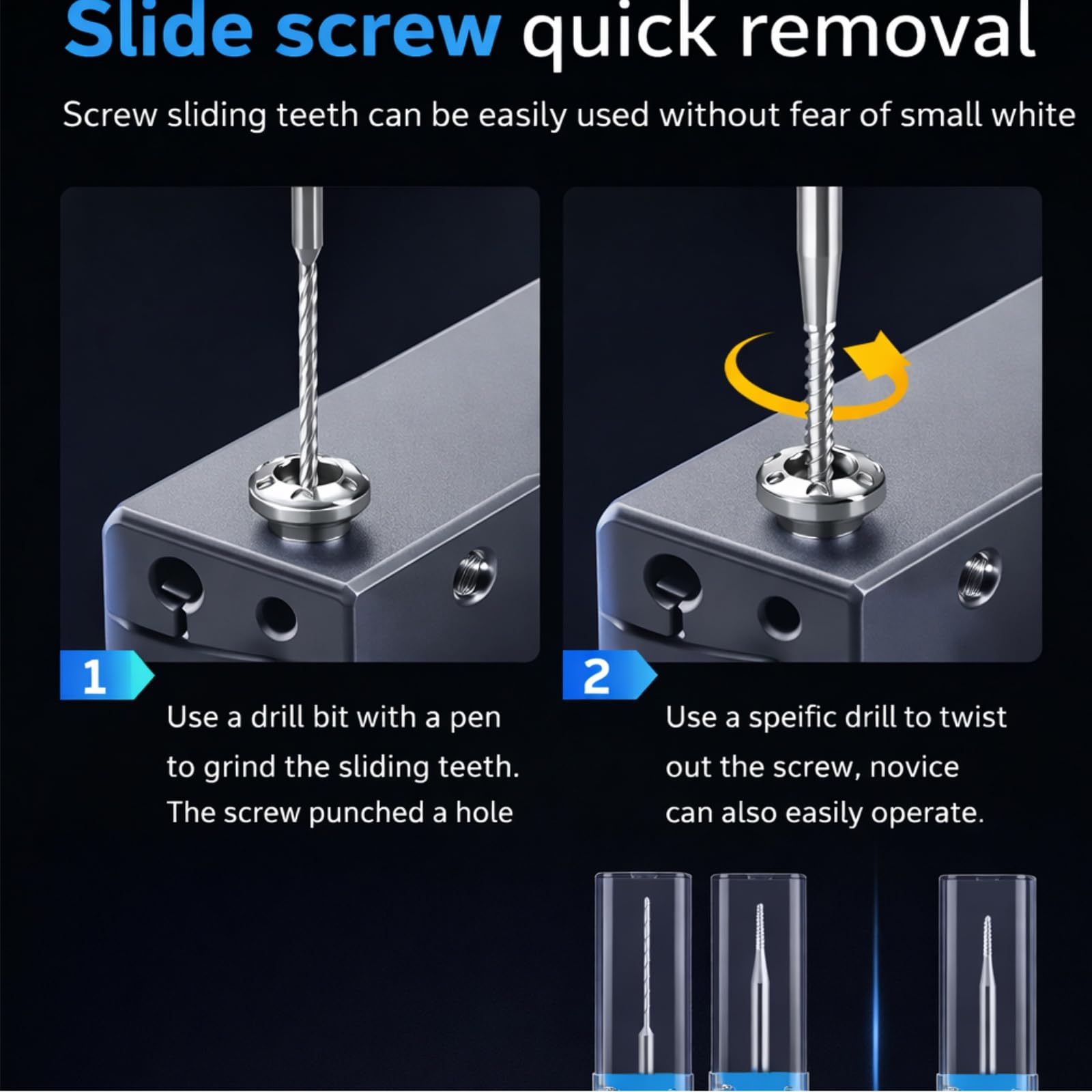 Slide screw quick removal

Screw sliding teeth can be easily used without fear of small white

1

Use a drill bit with a pen to grind the sliding teeth. The screw punched a hole

2

Use a speific drill to twist out the screw, novice can also easily operate.