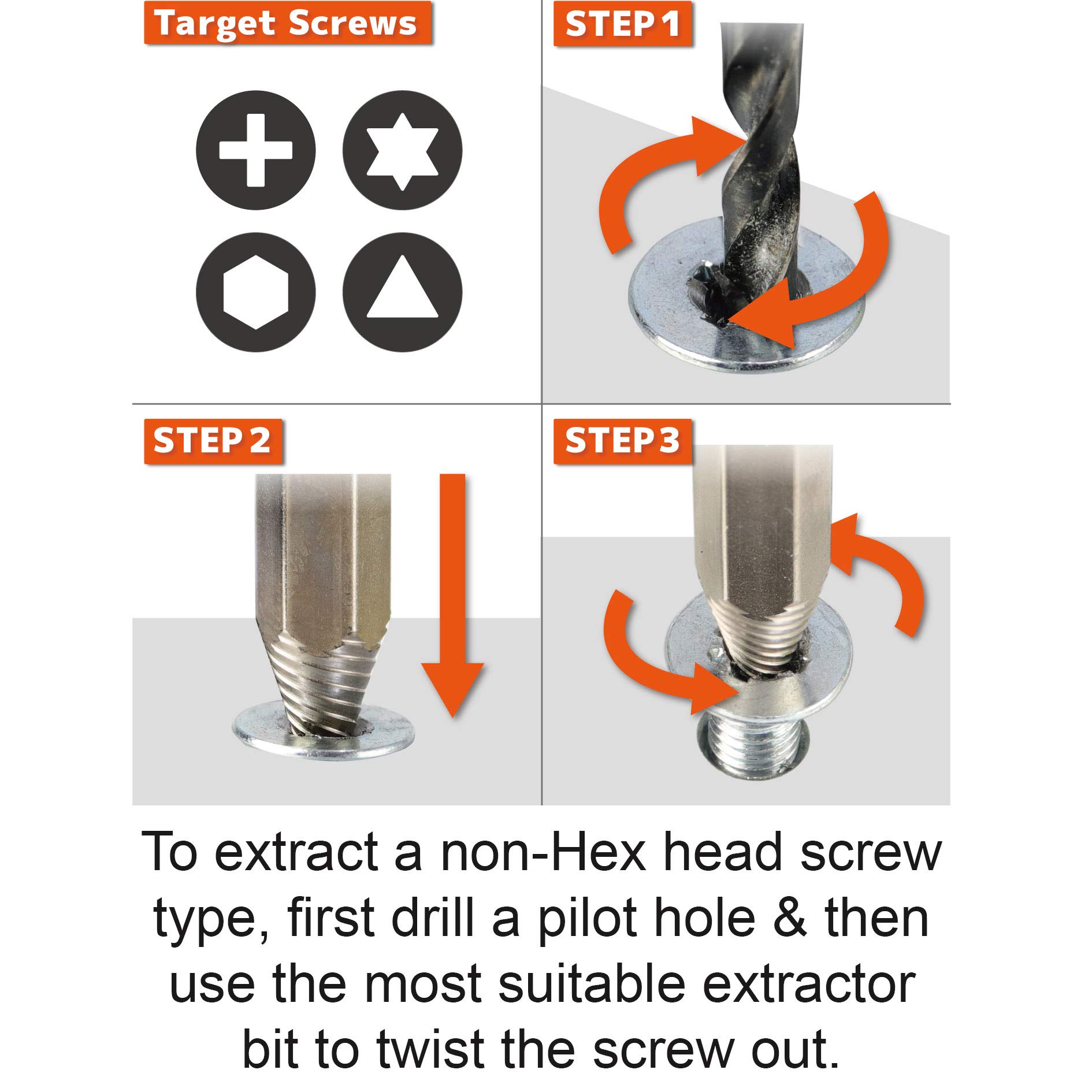 Target Screws

STEP 1

STEP 2

STEP 3

To extract a non-Hex head screw type, first drill a pilot hole & then use the most suitable extractor bit to twist the screw out.