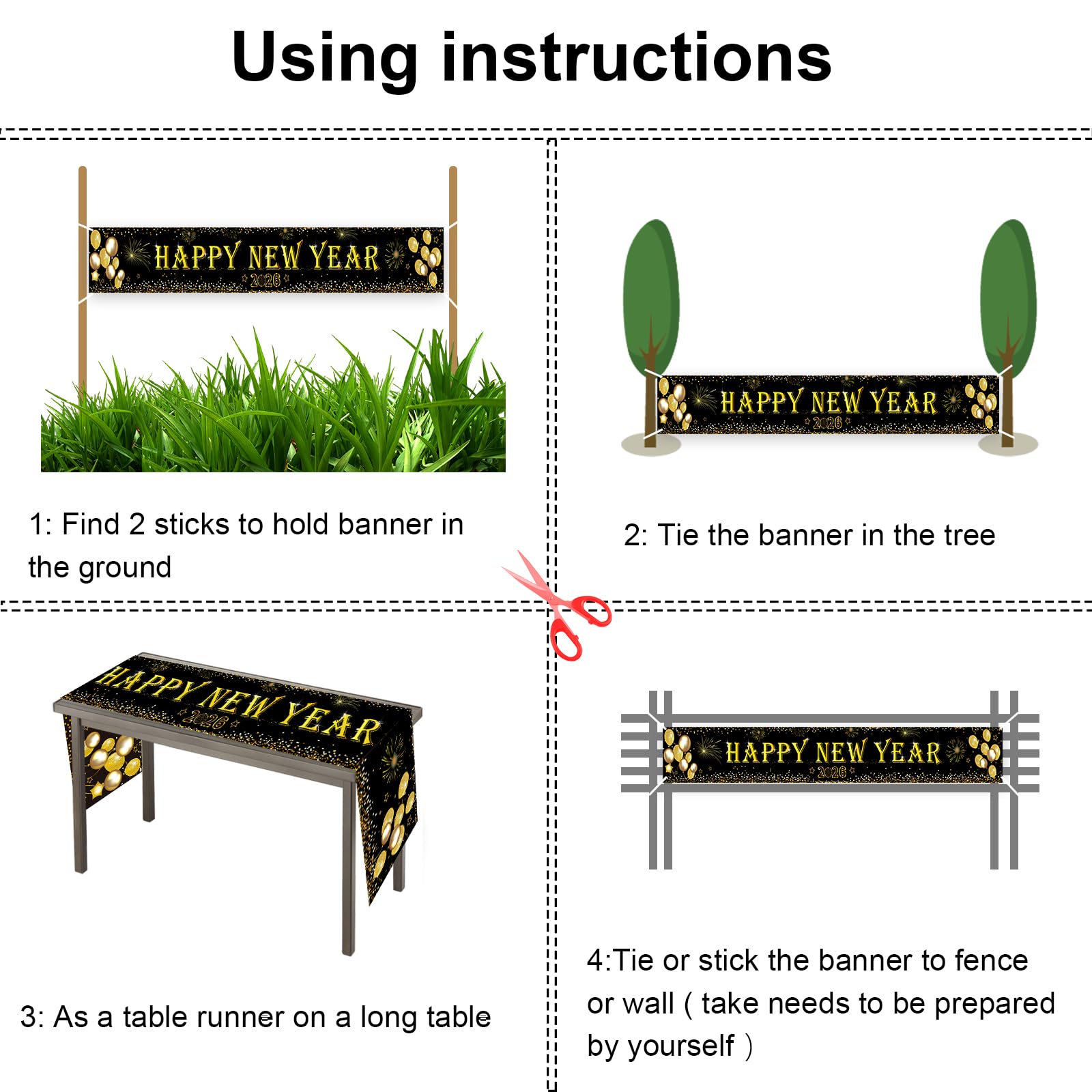 Using instructions

HAPPY NEW YEAR
2026

1: Find 2 sticks to hold banner in the ground

HAPPY NEW YEAR
2026

2: Tie the banner in the tree

HAPPY NEW YEAR
2026

3: As a table runner on a long table

HAPPY NEW YEAR
2026

4:Tie or stick the banner to fence or wall ( take needs to be prepared by yourself )