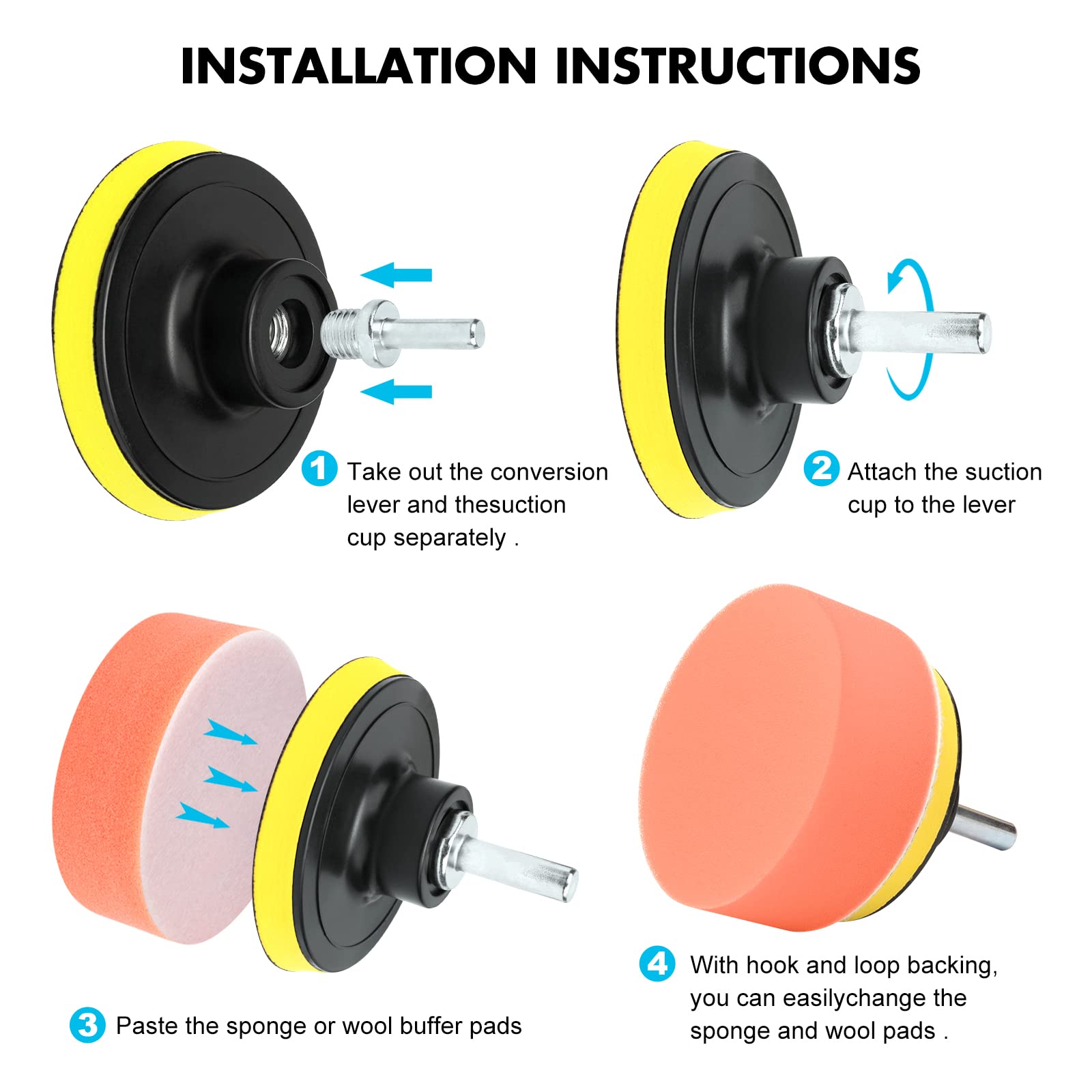 INSTALLATION INSTRUCTIONS

1 Take out the conversion lever and thesuction cup separately .

2 Attach the suction cup to the lever

3 Paste the sponge or wool buffer pads

4 With hook and loop backing, you can easilychange the sponge and wool pads .