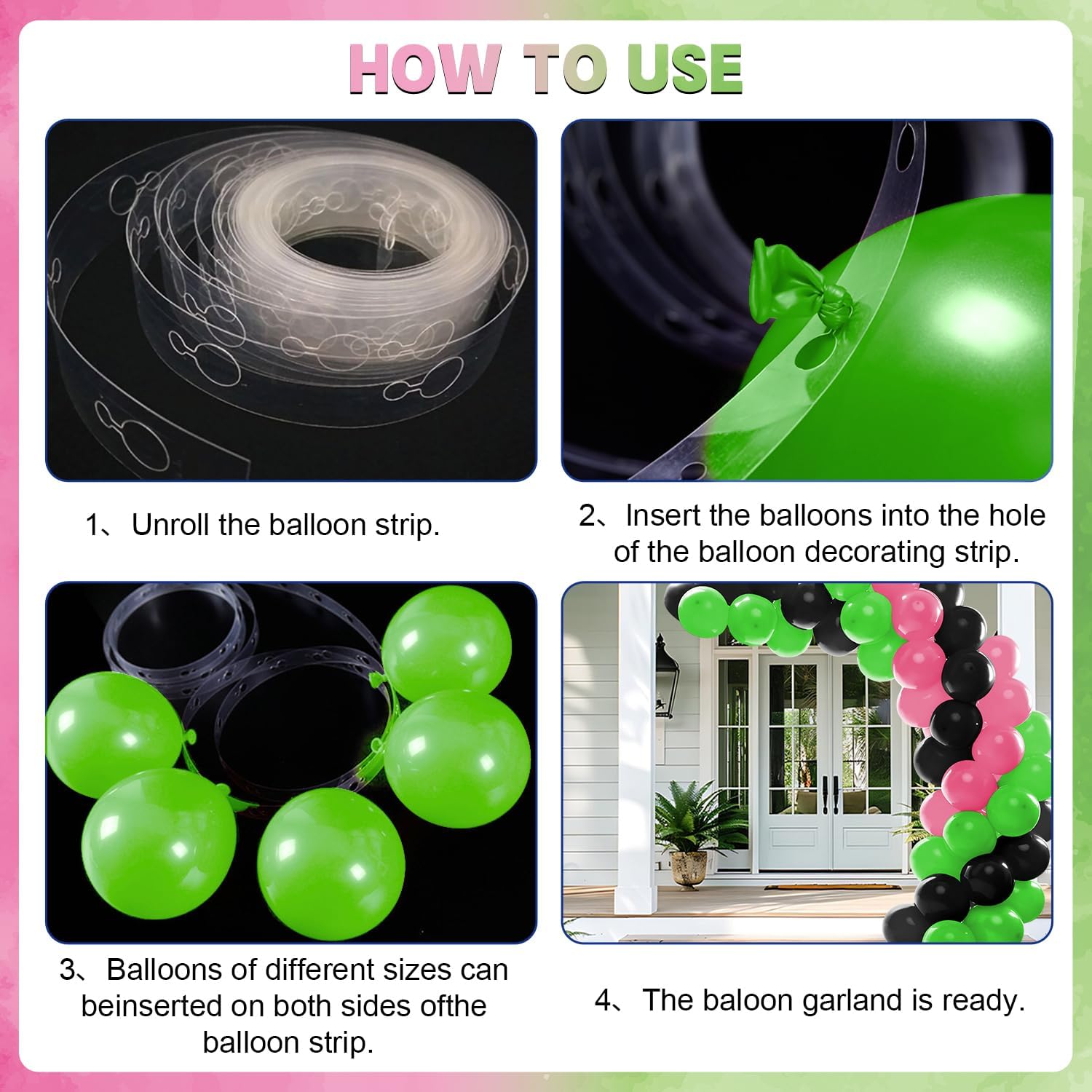 HOW TO USE

1、Unroll the balloon strip.

2、Insert the balloons into the hole of the balloon decorating strip.

3、Balloons of different sizes can beinserted on both sides ofthe balloon strip.

4、The baloon garland is ready.