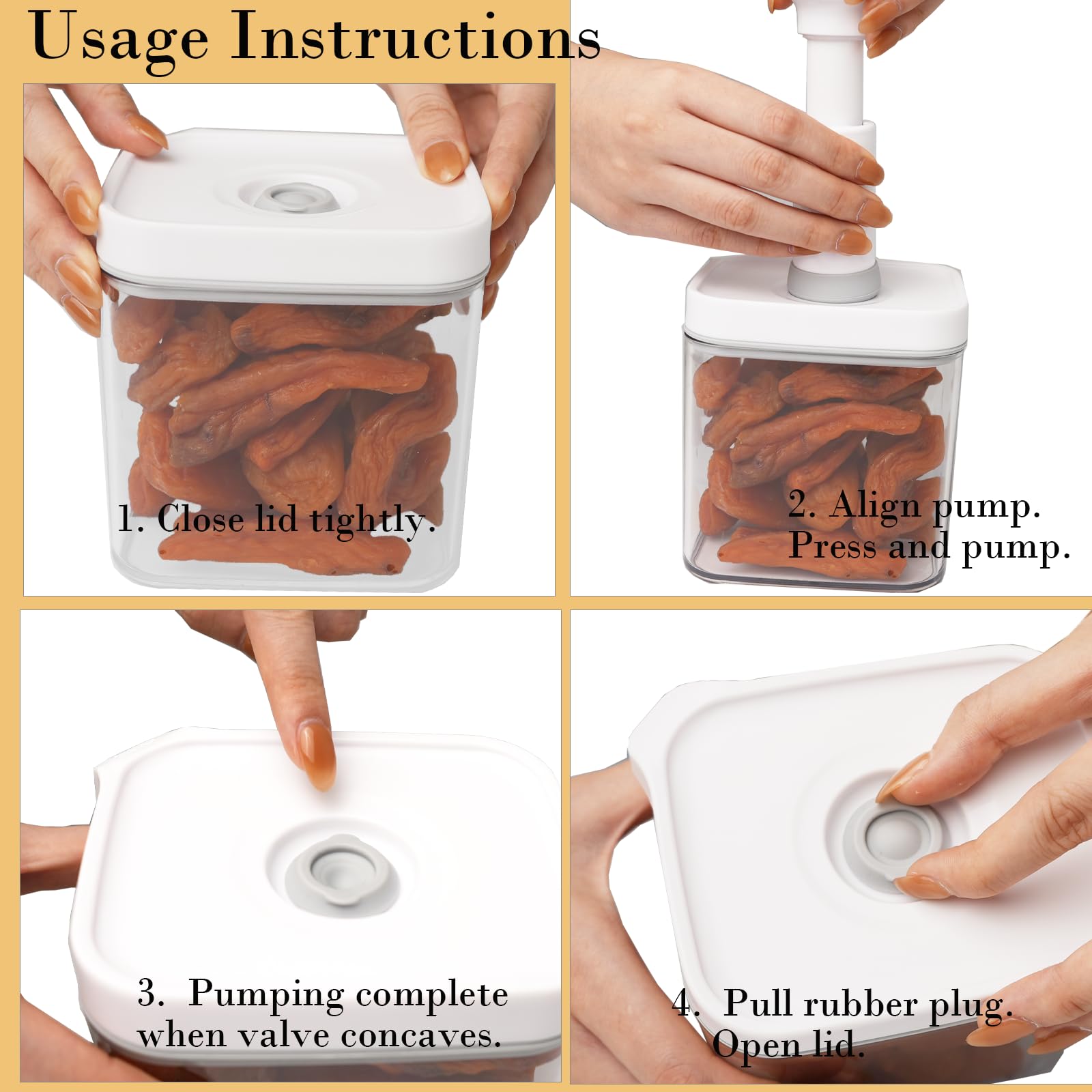 Usage Instructions

1. Close lid tightly.

2. Align pump.
Press and pump.

3. Pumping complete when valve concaves.

4. Pull rubber plug.
Open lid.