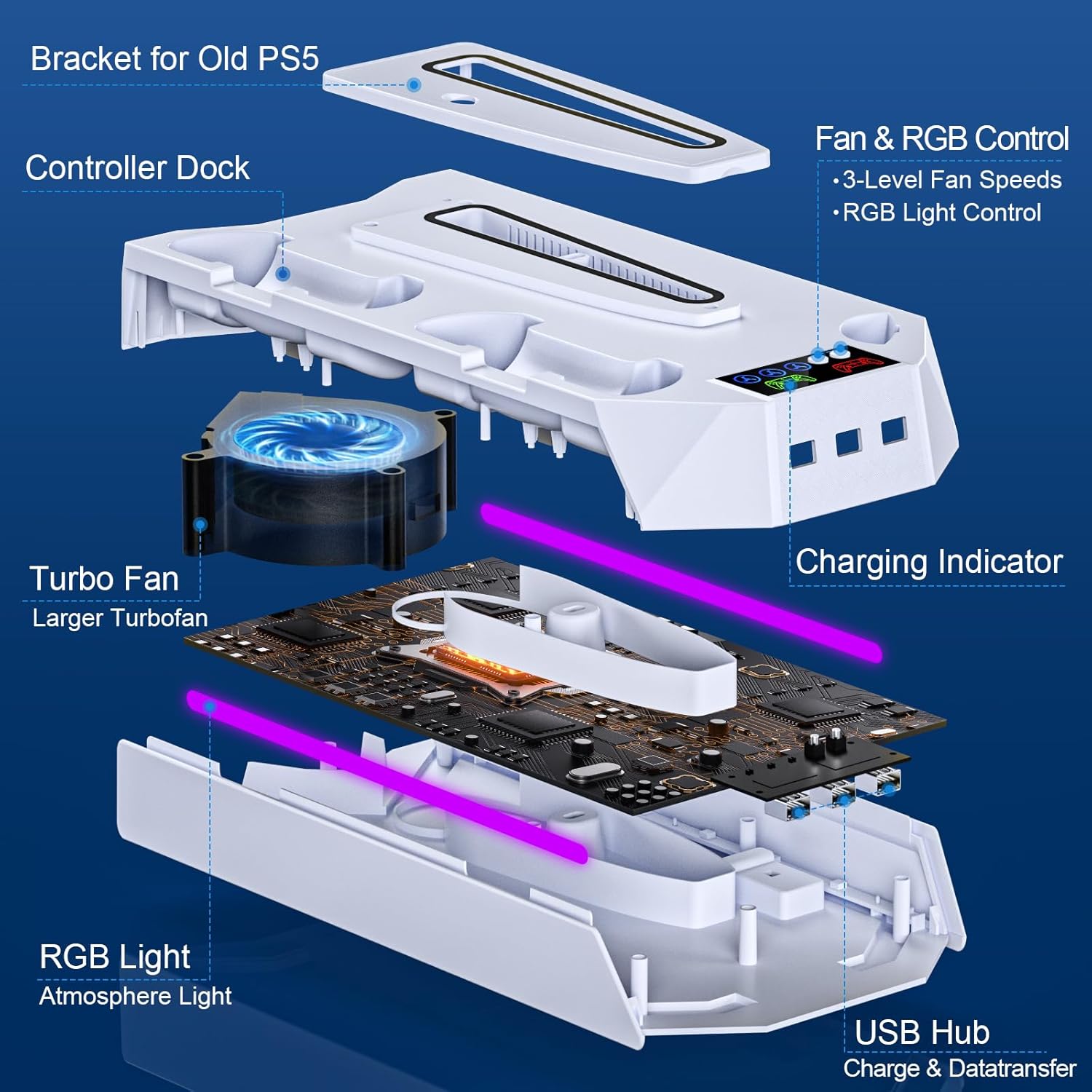 Bracket for Old PS5

Controller Dock

Fan & RGB Control
•3-Level Fan Speeds
•RGB Light Control

Charging Indicator

Turbo Fan
Larger Turbofan

RGB Light
Atmosphere Light

USB Hub
Charge & Datatransfer