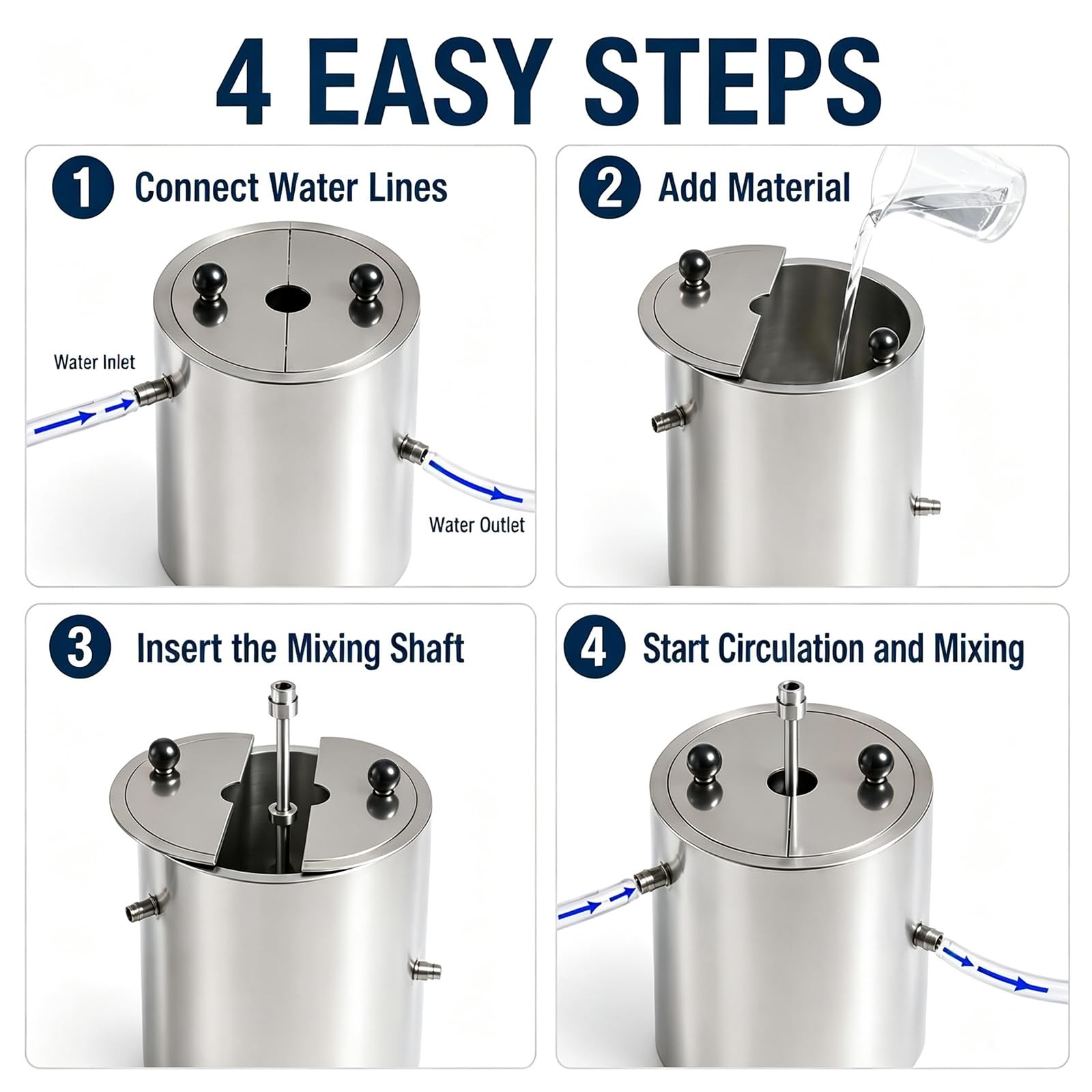 4 EASY STEPS

1 Connect Water Lines

Water Inlet

Water Outlet

2 Add Material

3 Insert the Mixing Shaft

4 Start Circulation and Mixing