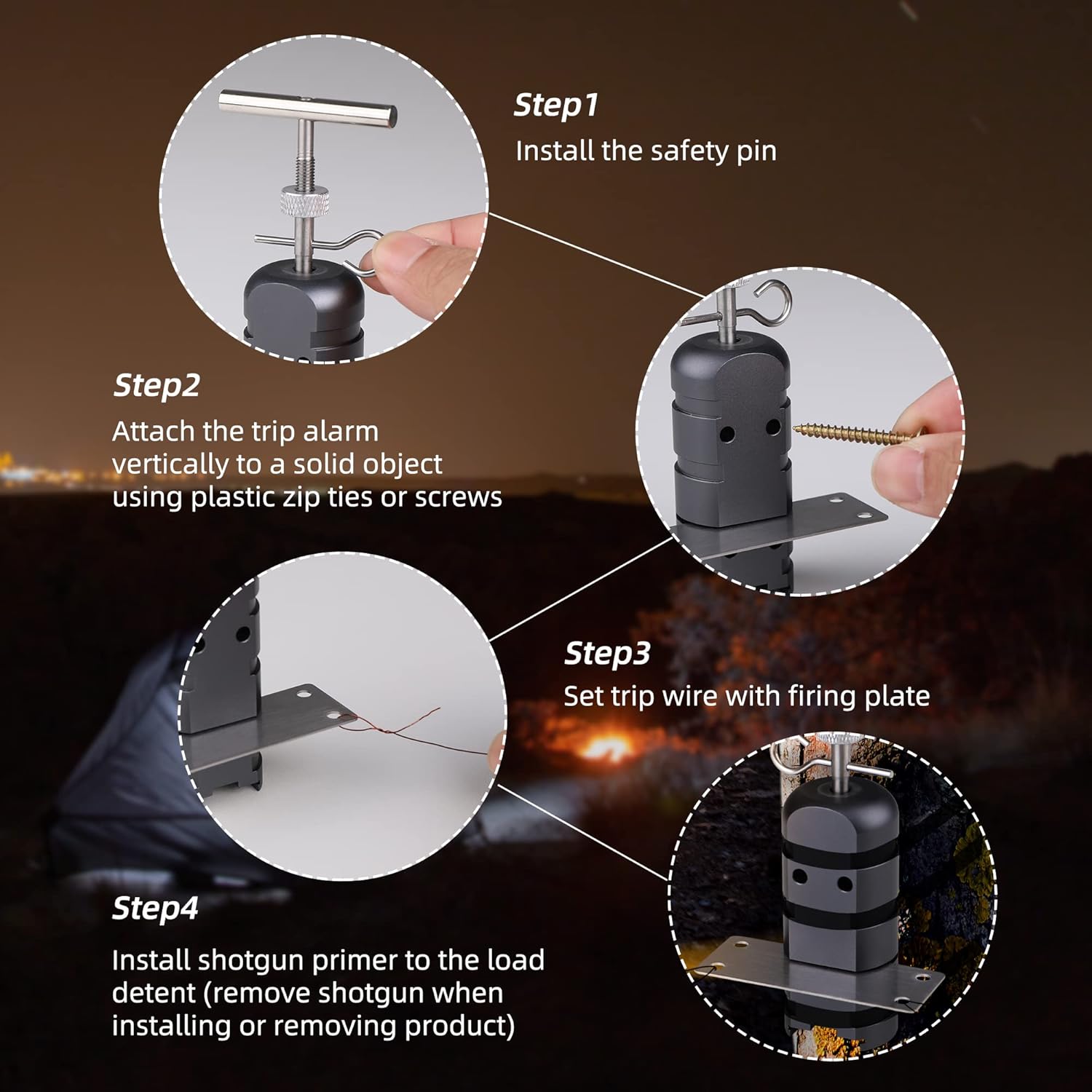 Step1
Install the safety pin

Step2
Attach the trip alarm vertically to a solid object using plastic zip ties or screws

Step3
Set trip wire with firing plate

Step4
Install shotgun primer to the load detent (remove shotgun when installing or removing product)