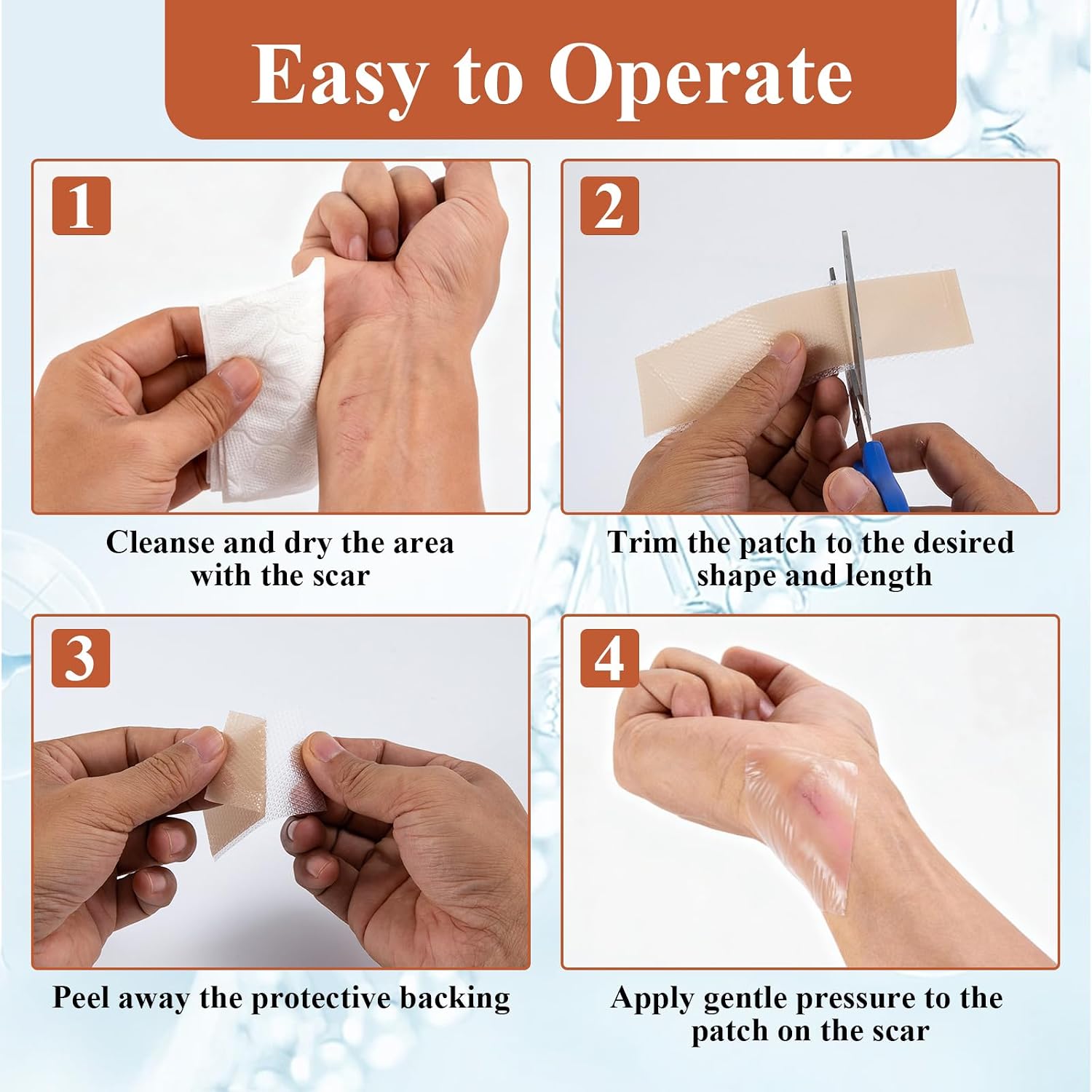 Easy to Operate

1

Cleanse and dry the area with the scar

2

Trim the patch to the desired shape and length

3

Peel away the protective backing

4

Apply gentle pressure to the patch on the scar