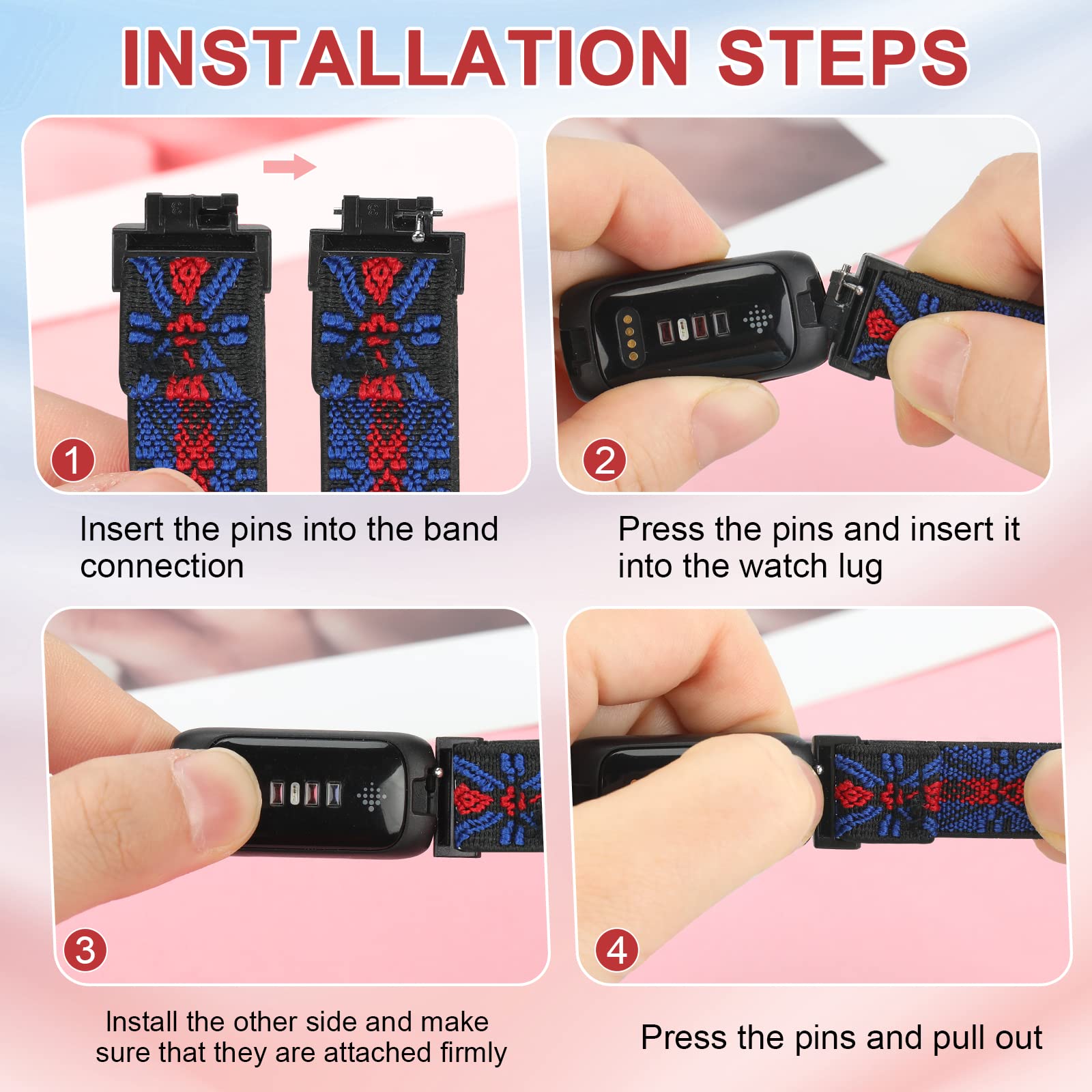 INSTALLATION STEPS

1

Insert the pins into the band connection

2

Press the pins and insert it into the watch lug

3

Install the other side and make sure that they are attached firmly

4

Press the pins and pull out