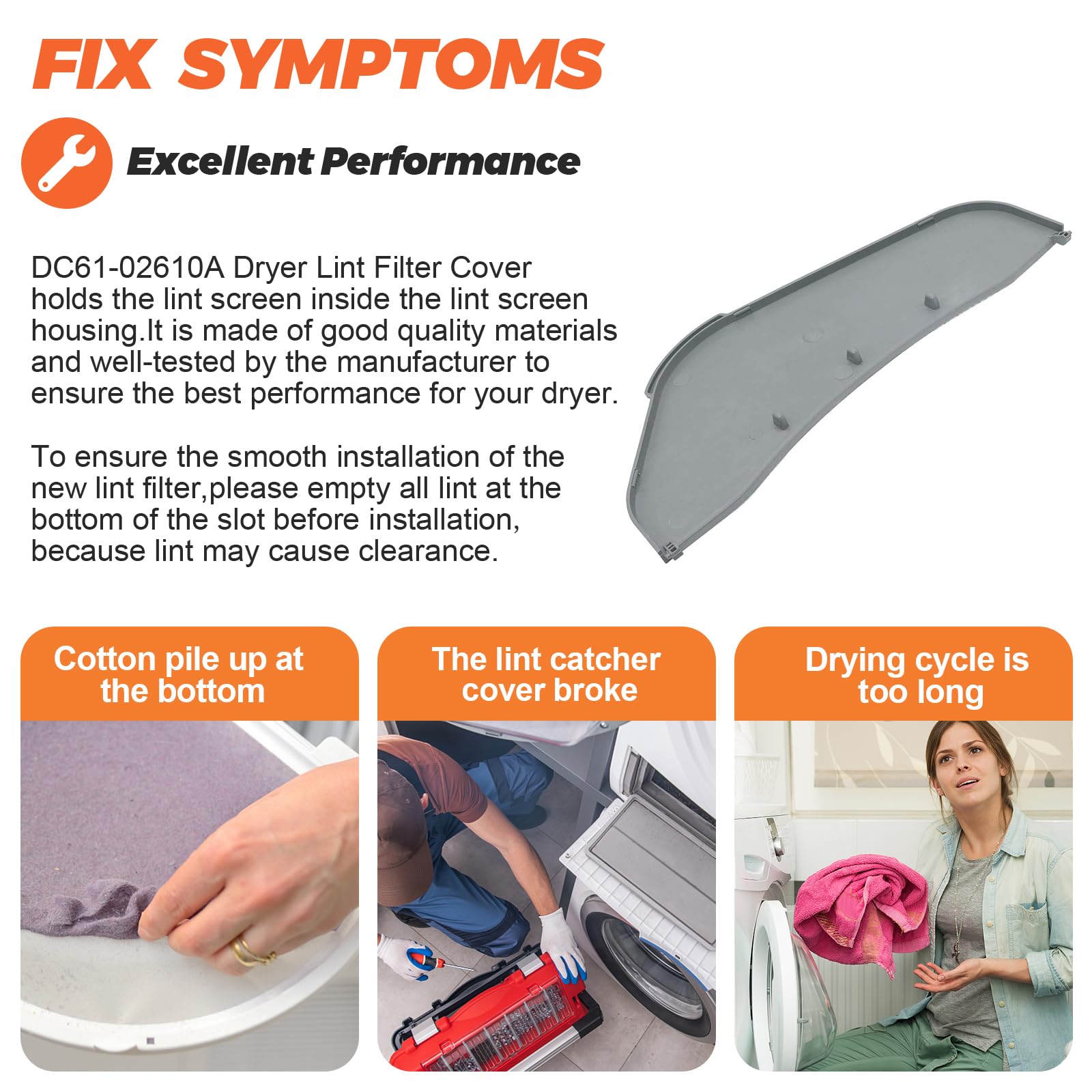 FIX SYMPTOMS

Excellent Performance

DC61-02610A Dryer Lint Filter Cover holds the lint screen inside the lint screen housing.It is made of good quality materials and well-tested by the manufacturer to ensure the best performance for your dryer.

To ensure the smooth installation of the new lint filter,please empty all lint at the bottom of the slot before installation, because lint may cause clearance.

Cotton pile up at the bottom

The lint catcher cover broke

Drying cycle is too long