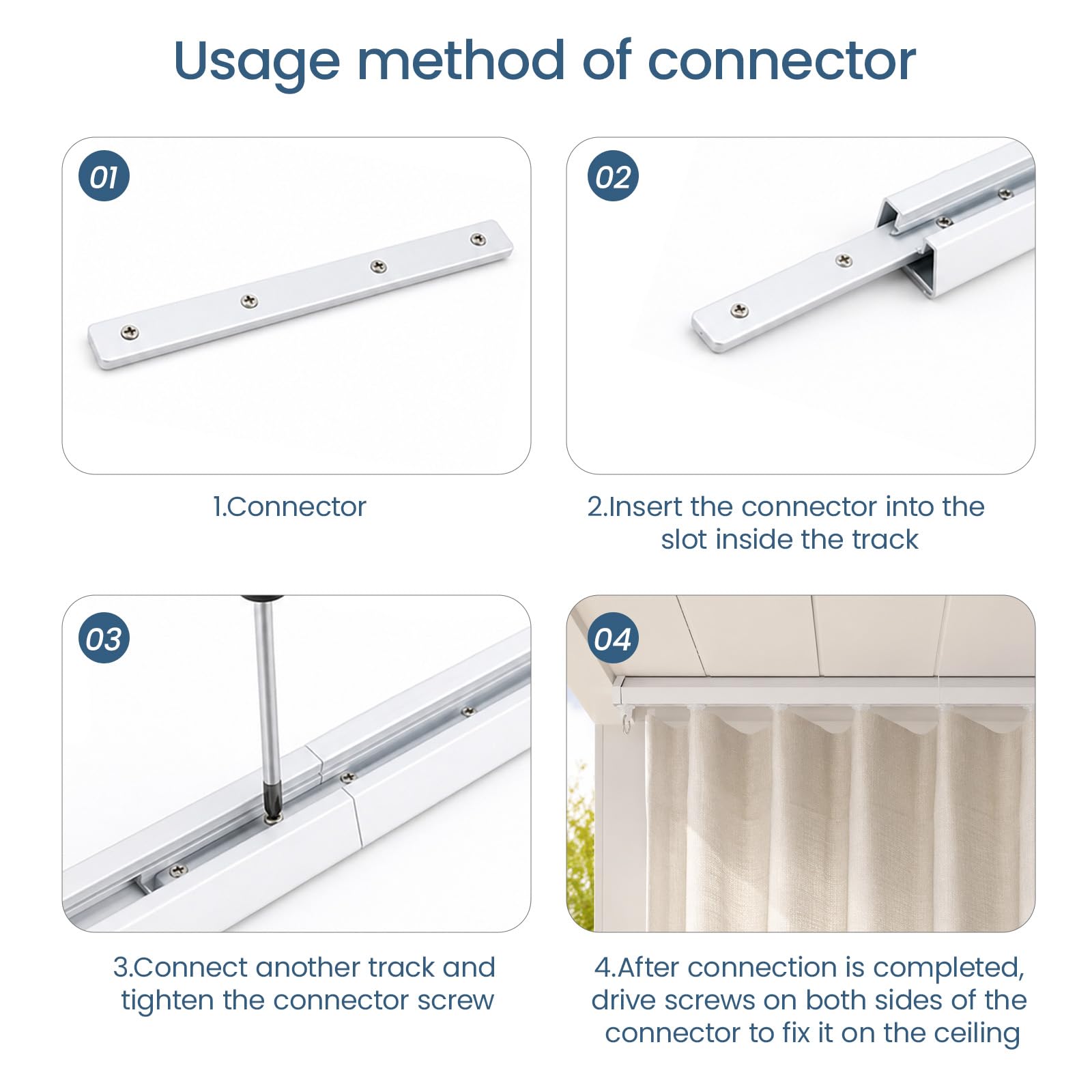 Usage method of connector

01

1.Connector

02

2.Insert the connector into the slot inside the track

03

3.Connect another track and tighten the connector screw

04

4.After connection is completed, drive screws on both sides of the connector to fix it on the ceiling