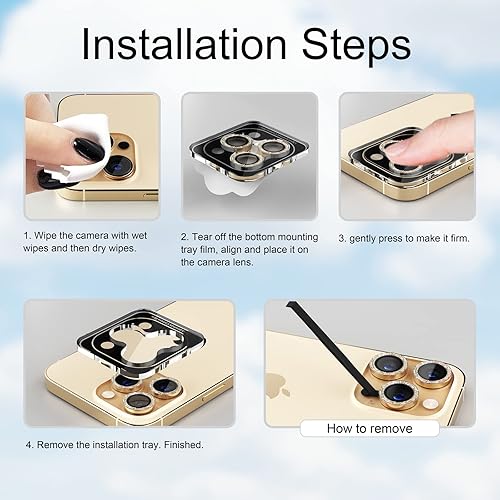 Installation Steps

1. Wipe the camera with wet wipes and then dry wipes.

2. Tear off the bottom mounting tray film, align and place it on the camera lens.

3. gently press to make it firm.

4. Remove the installation tray. Finished.

How to remove