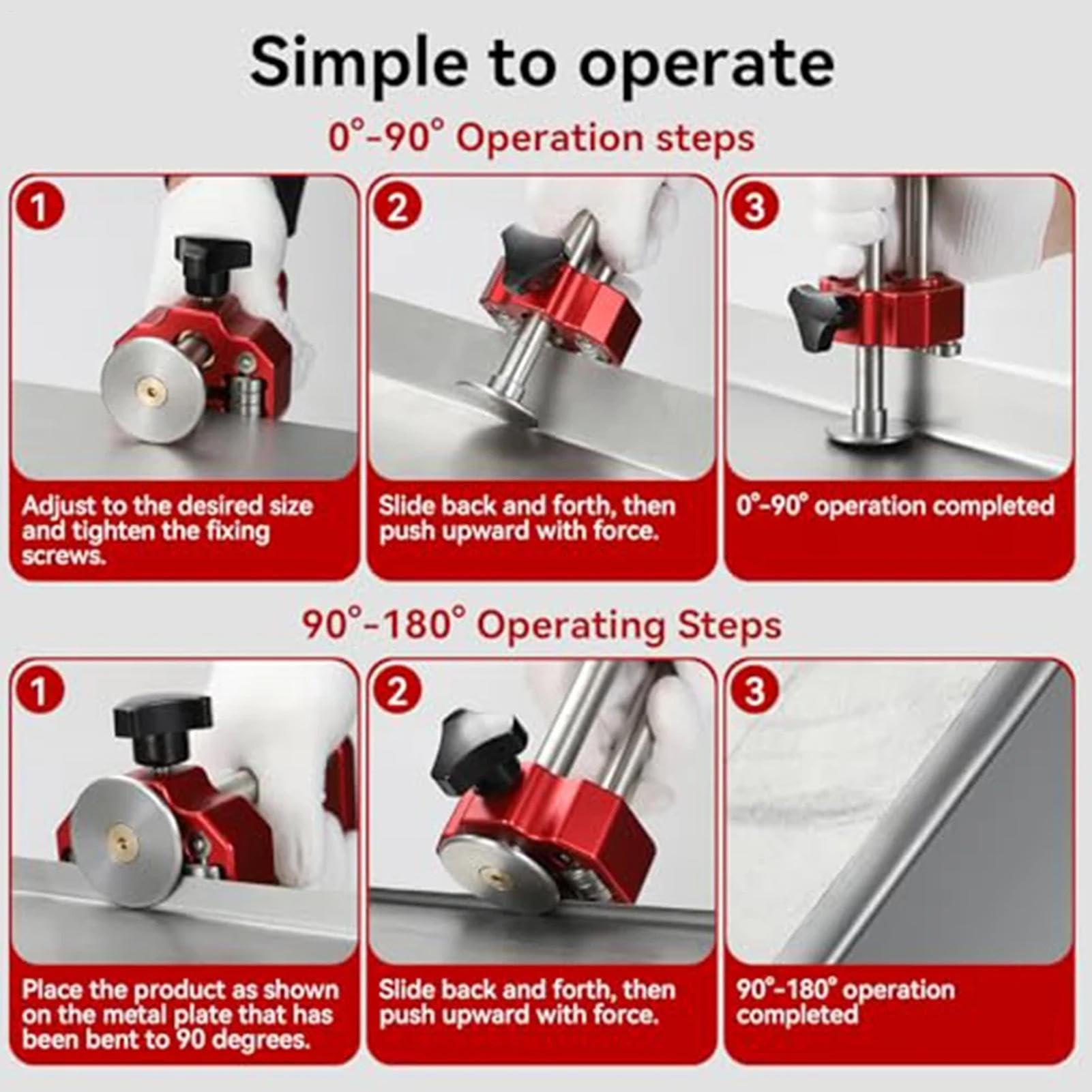 Simple to operate

0°-90° Operation steps

1

Adjust to the desired size and tighten the fixing screws.

2

Slide back and forth, then push upward with force.

3

0°-90° operation completed

90°-180° Operating Steps

1

Place the product as shown on the metal plate that has been bent to 90 degrees.

2

Slide back and forth, then push upward with force.

3

90°-180° operation completed