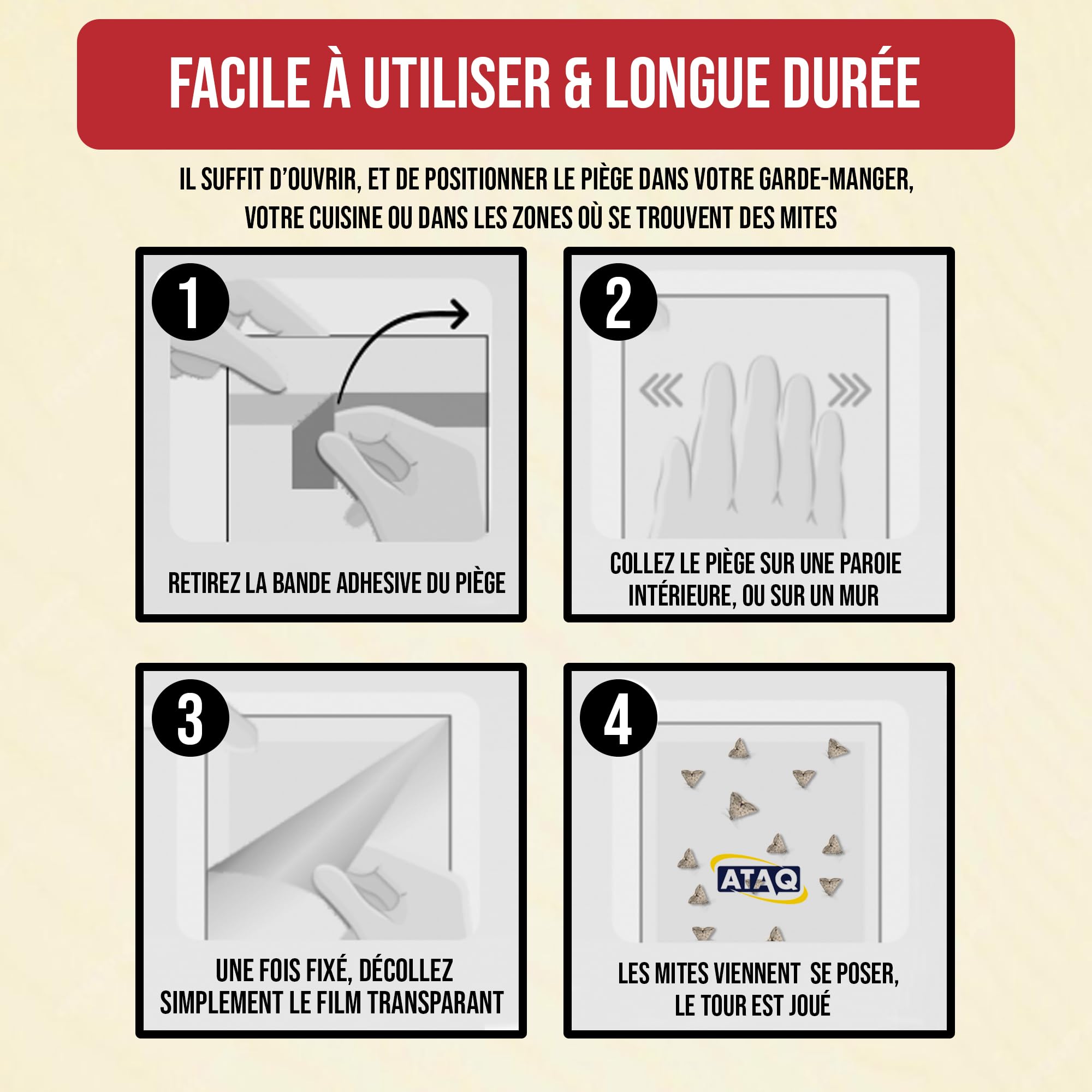 FACILE À UTILISER & LONGUE DURÉE

IL SUFFIT D'OUVRIR, ET DE POSITIONNER LE PIÈGE DANS VOTRE GARDE-MANGER, VOTRE CUISINE OU DANS LES ZONES OÙ SE TROUVENT DES MITES

1

RETIREZ LA BANDE ADHESIVE DU PIÈGE

2

COLLEZ LE PIÈGE SUR UNE PAROIE INTÉRIEURE, OU SUR UN MUR

3

UNE FOIS FIXÉ, DÉCOLLEZ SIMPLEMENT LE FILM TRANSPARANT

4

ATAQ

LES MITES VIENNENT SE POSER, LE TOUR EST JOUÉ