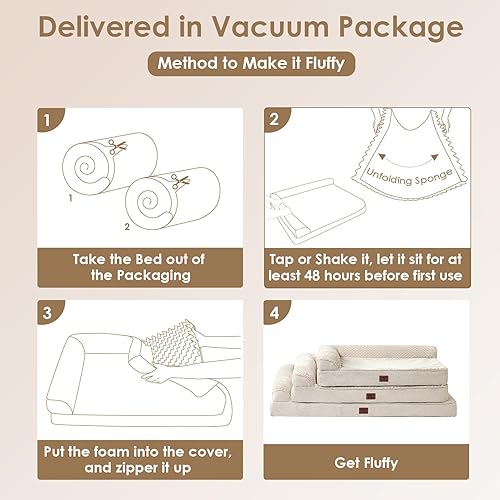 Delivered in Vacuum Package

Method to Make it Fluffy

1

1

2

Take the Bed out of the Packaging

2

Unfolding Sponge

Tap or Shake it, let it sit for at least 48 hours before first use

3

Put the foam into the cover, and zipper it up

4

Get Fluffy