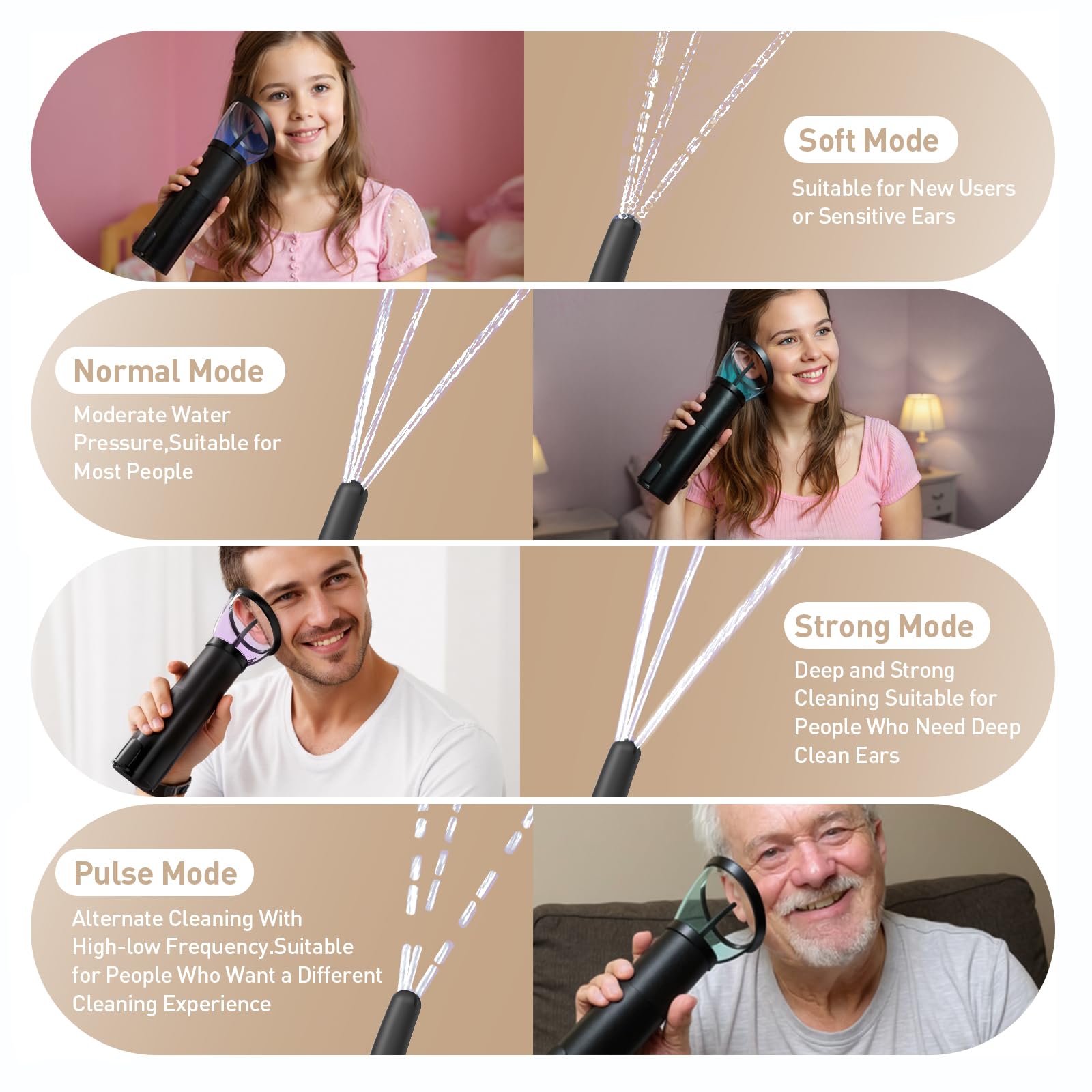 Soft Mode

Suitable for New Users or Sensitive Ears

Normal Mode

Moderate Water Pressure,Suitable for Most People

Strong Mode

Deep and Strong Cleaning Suitable for People Who Need Deep Clean Ears

Pulse Mode

Alternate Cleaning With High-low Frequency.Suitable for People Who Want a Different Cleaning Experience