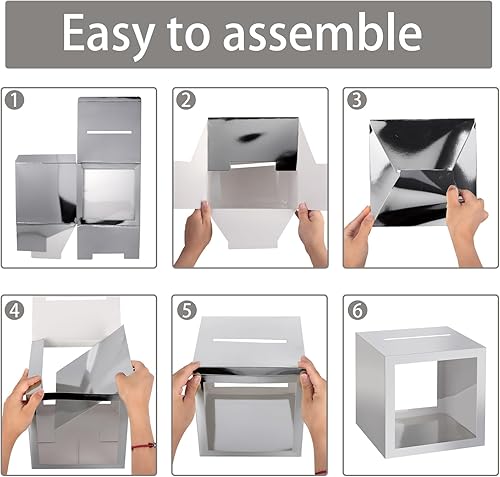 Easy to assemble

1

2

3

4

5

6