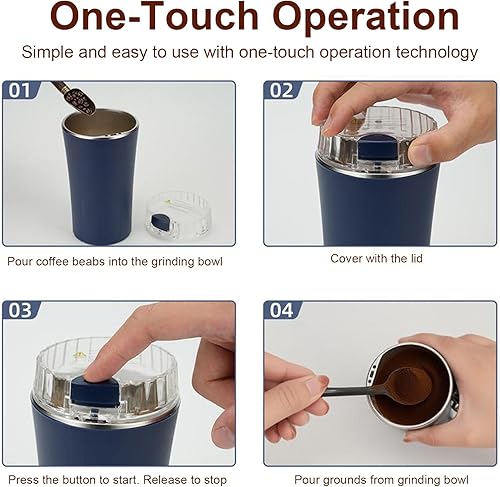 One-Touch Operation

Simple and easy to use with one-touch operation technology

01

Pour coffee beabs into the grinding bowl

02

Cover with the lid

03

Press the button to start. Release to stop

04

Pour grounds from grinding bowl