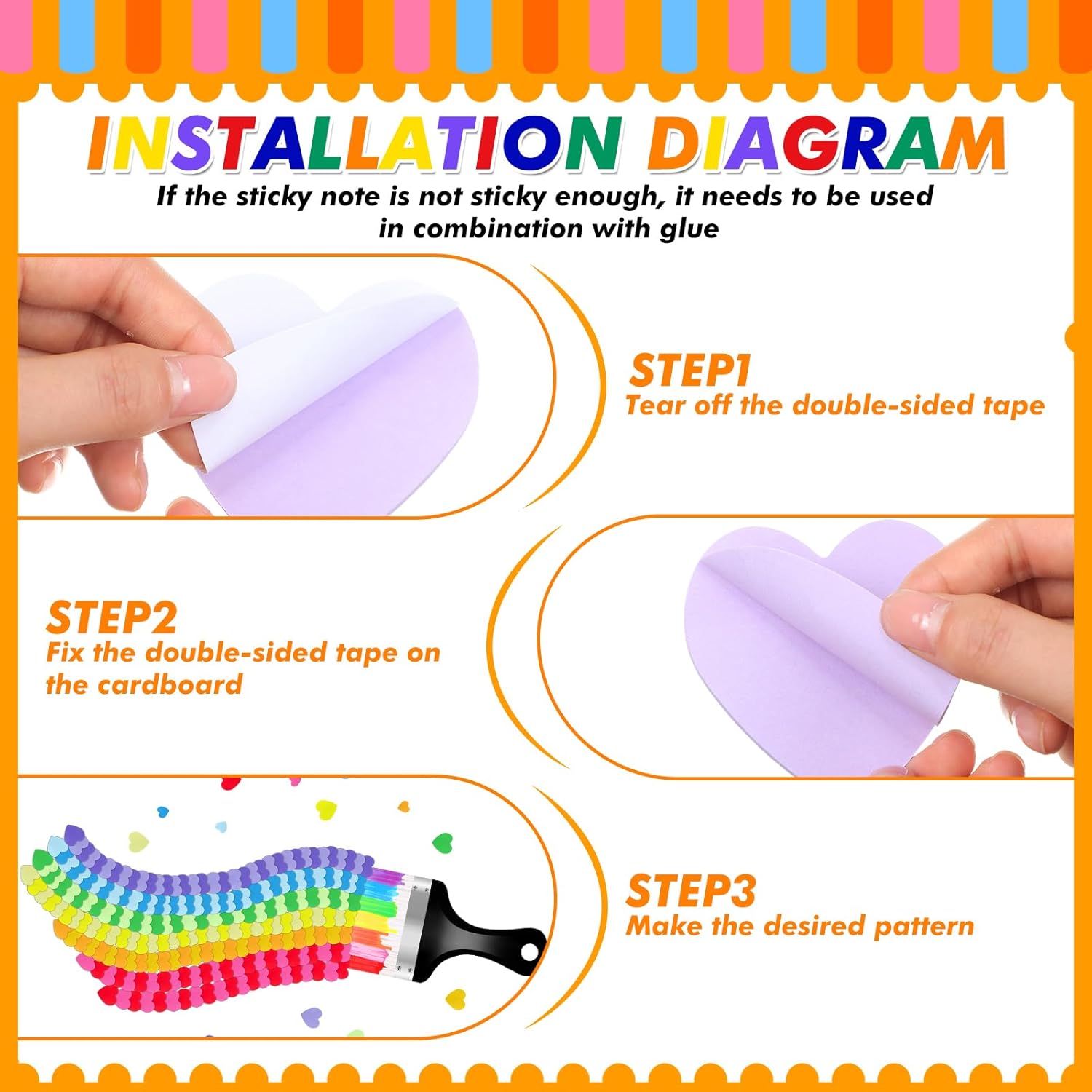 INSTALLATION DIAGRAM

If the sticky note is not sticky enough, it needs to be used in combination with glue

STEP1
Tear off the double-sided tape

STEP2
Fix the double-sided tape on the cardboard

STEP3
Make the desired pattern