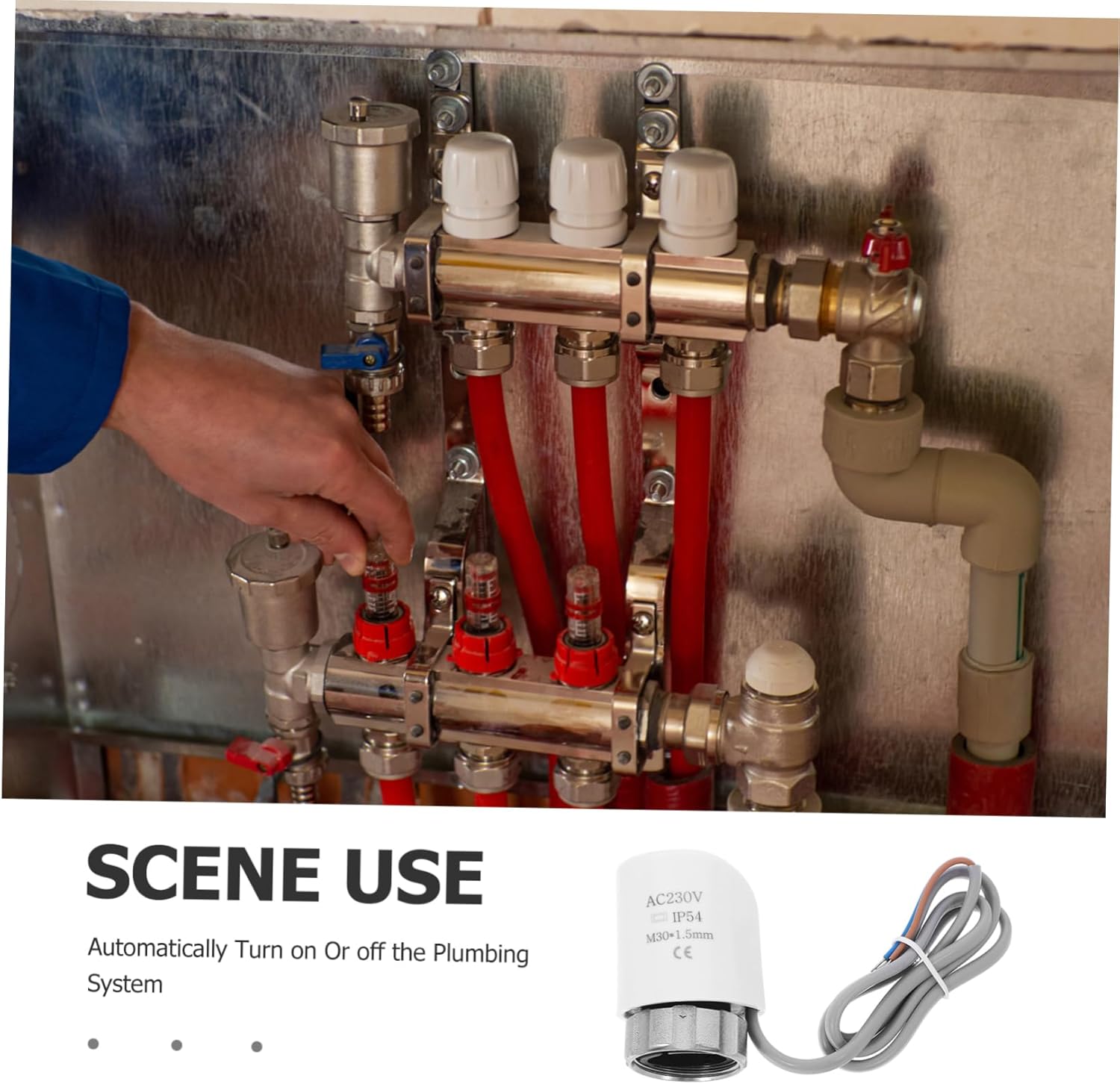 SCENE USE

Automatically Turn on Or off the Plumbing System

AC230V
IP54
M30*1.5mm
CE