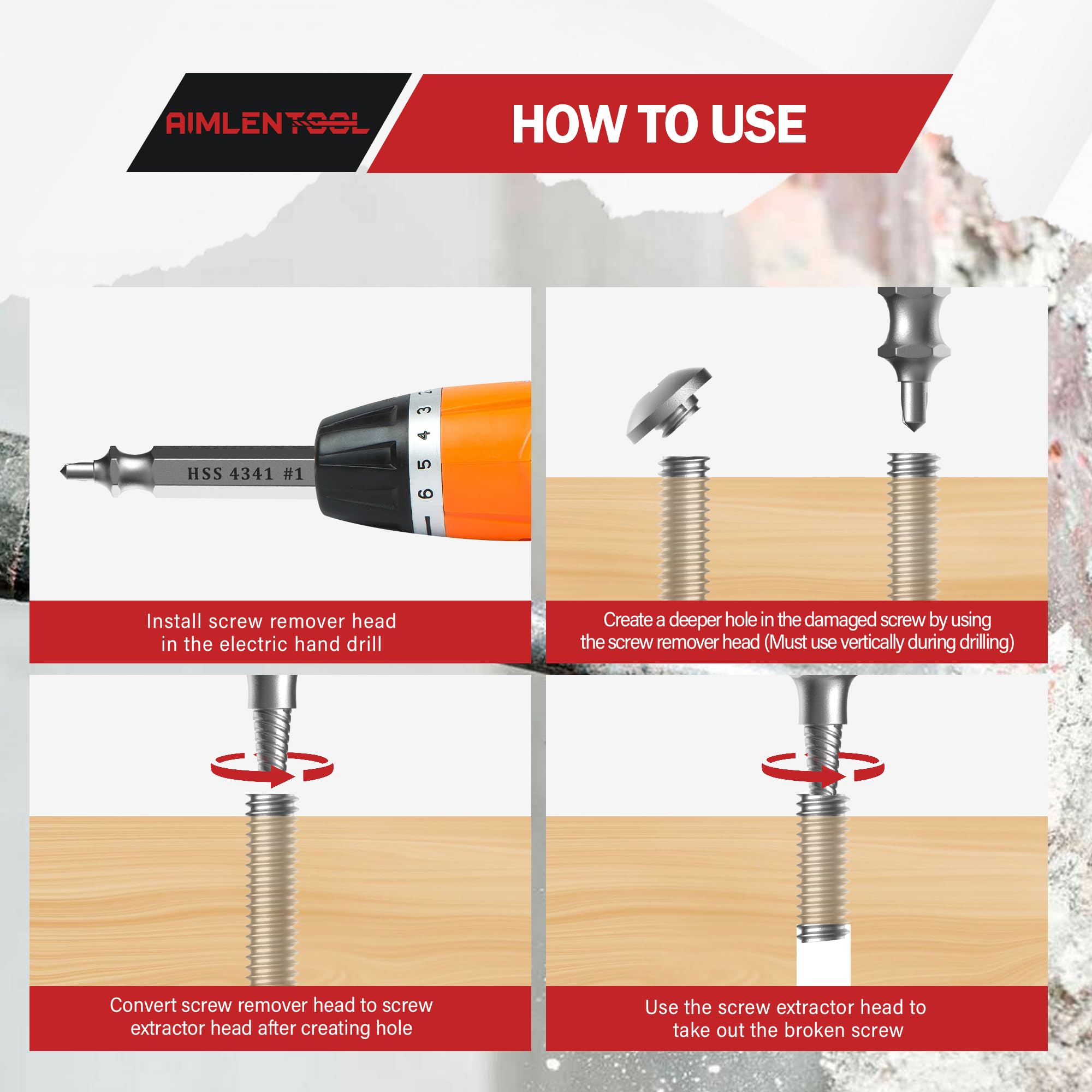 AIMLENTOOL

HOW TO USE

HSS 4341 #1

3 4 5 6

Install screw remover head in the electric hand drill

Create a deeper hole in the damaged screw by using the screw remover head (Must use vertically during drilling)

Convert screw remover head to screw extractor head after creating hole

Use the screw extractor head to take out the broken screw