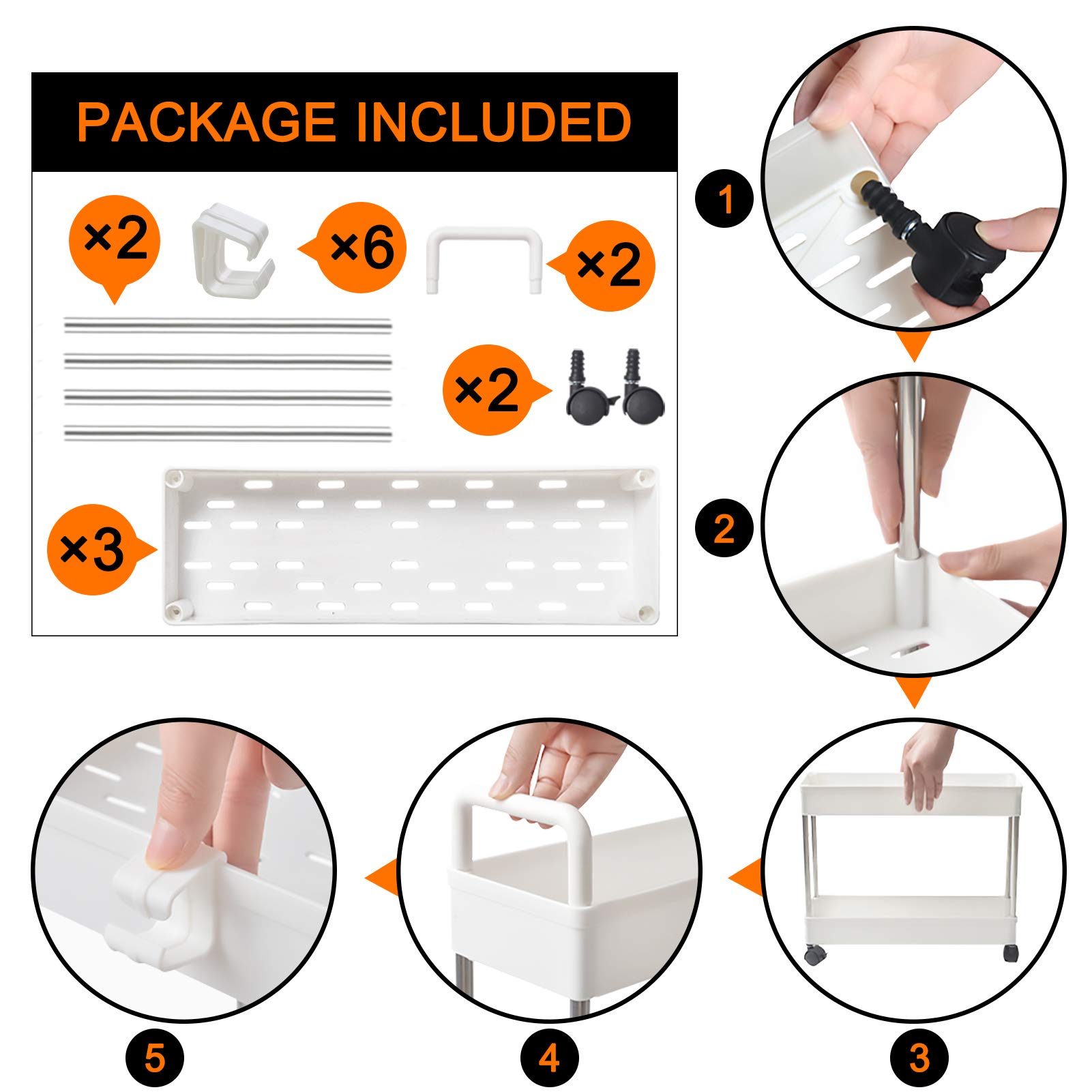 PACKAGE INCLUDED

×2

×6

×2

×2

×3

1

2

3

4

5